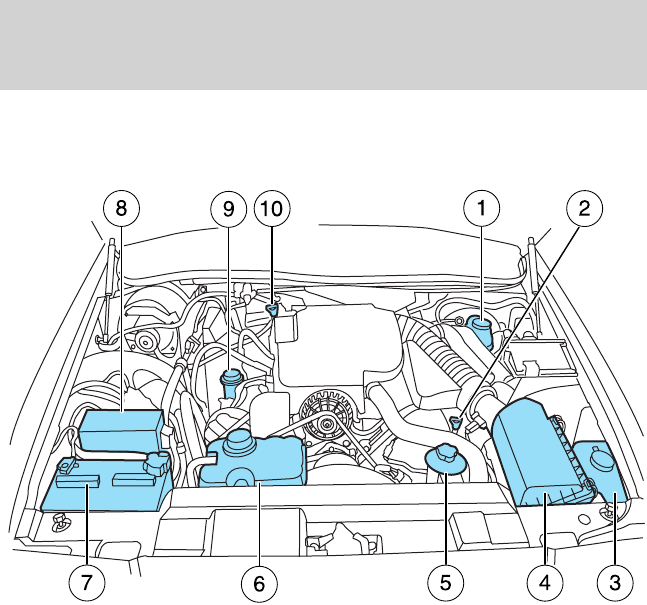 8
9
10
1
2
7
6
5
4
3