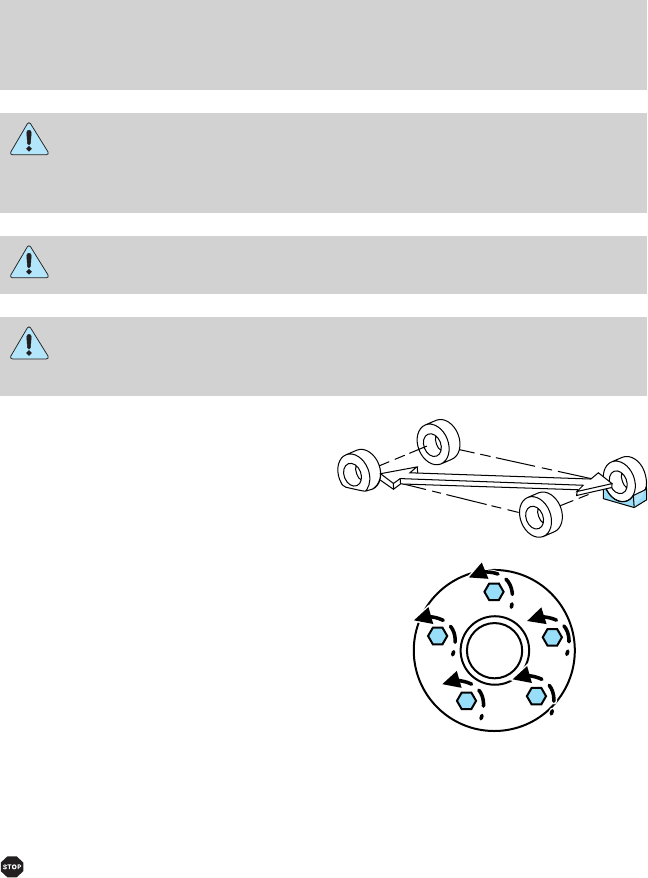 STOP