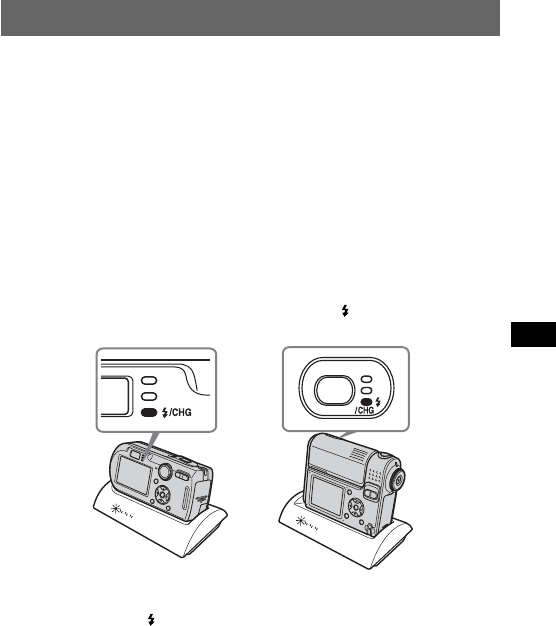 /CHG

/CHG