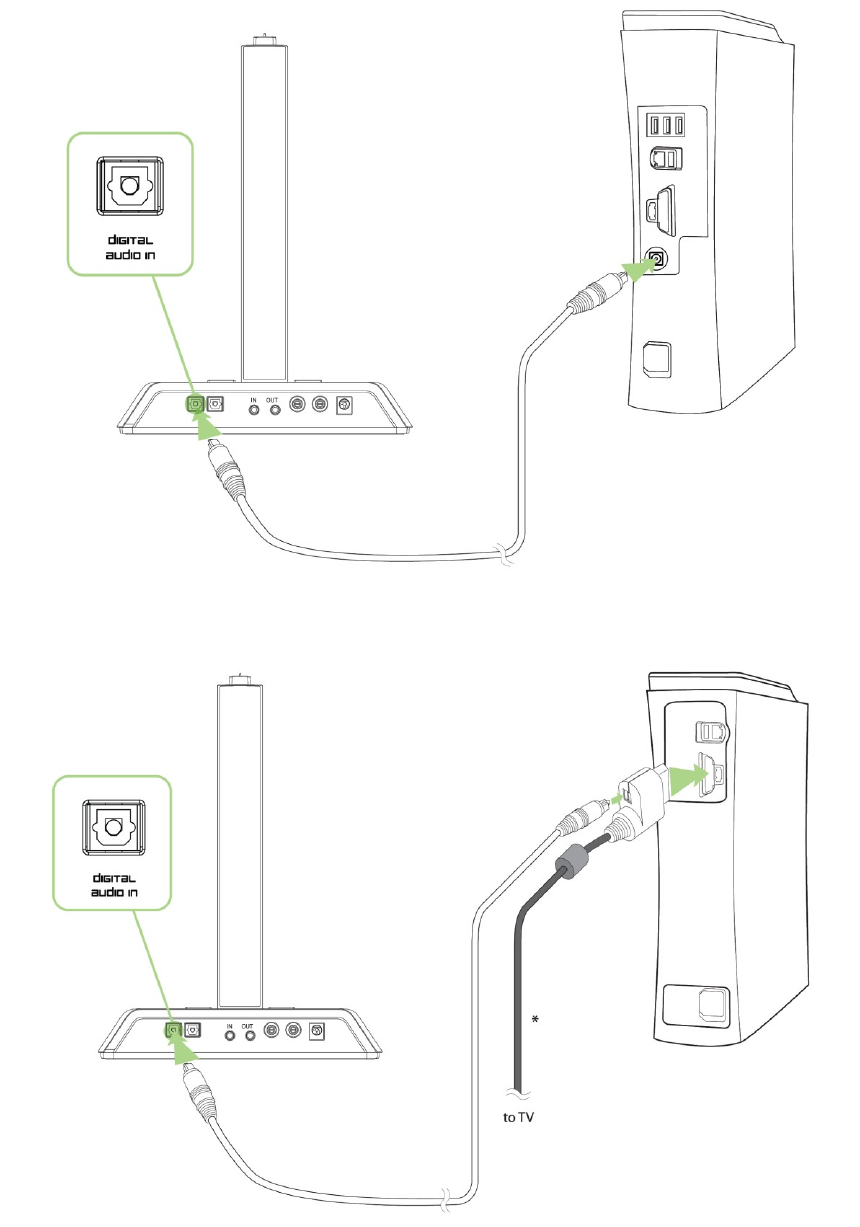 DIGITAL
AUDIO IN

IN OUT

DIGITAL
AUDIO IN

IN OUT

*

to TV