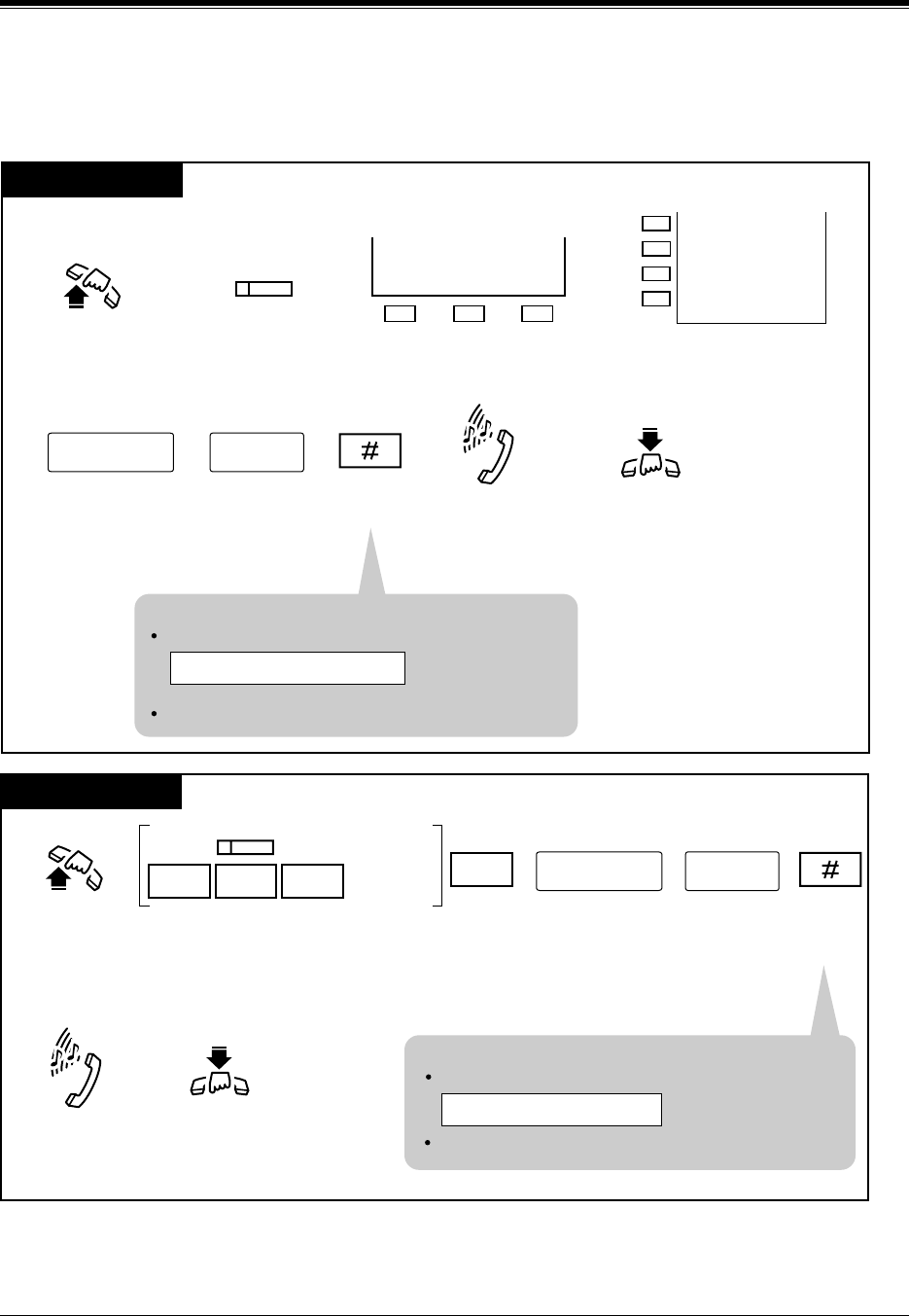 #

#