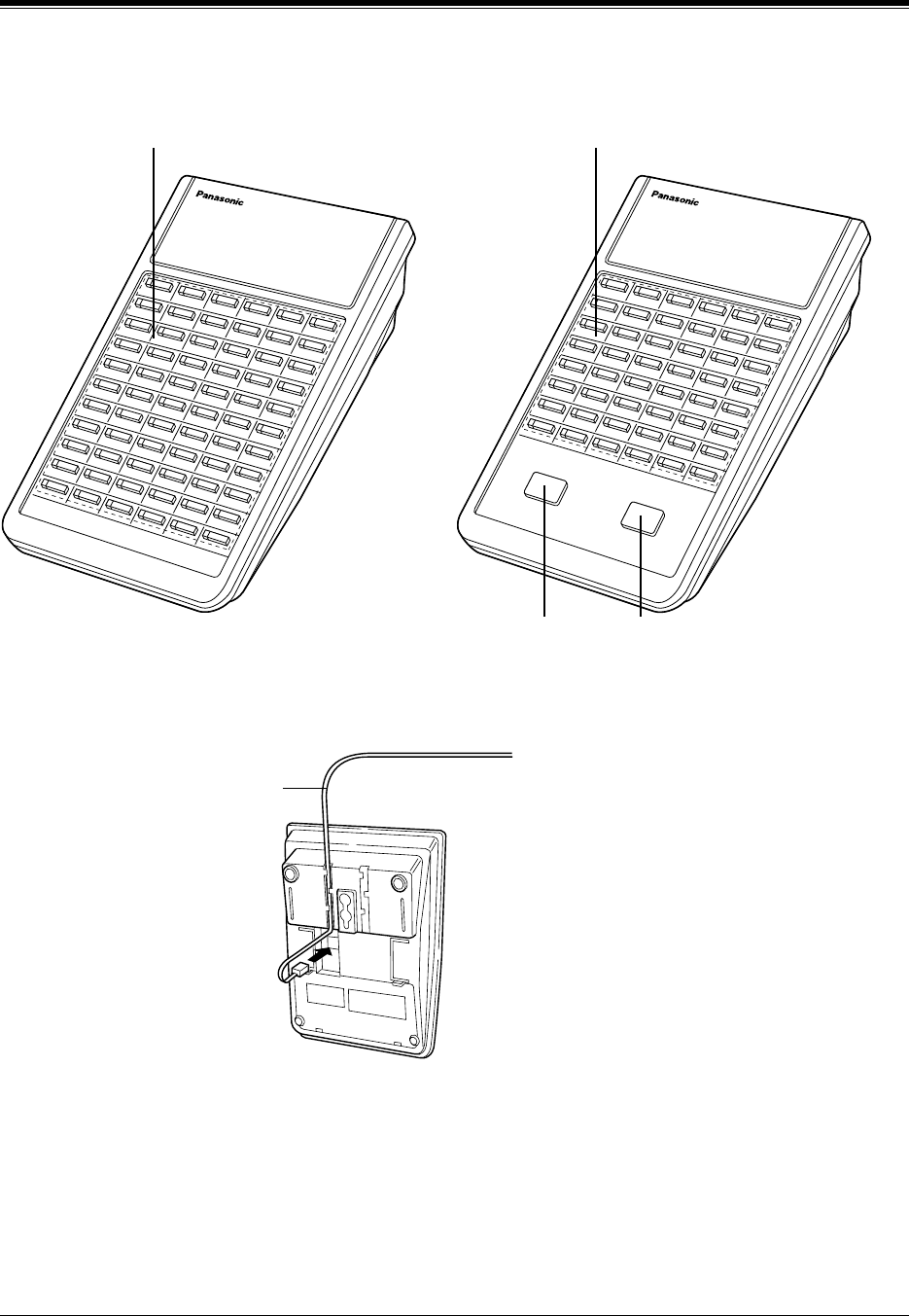 Panasonic

Panasonic