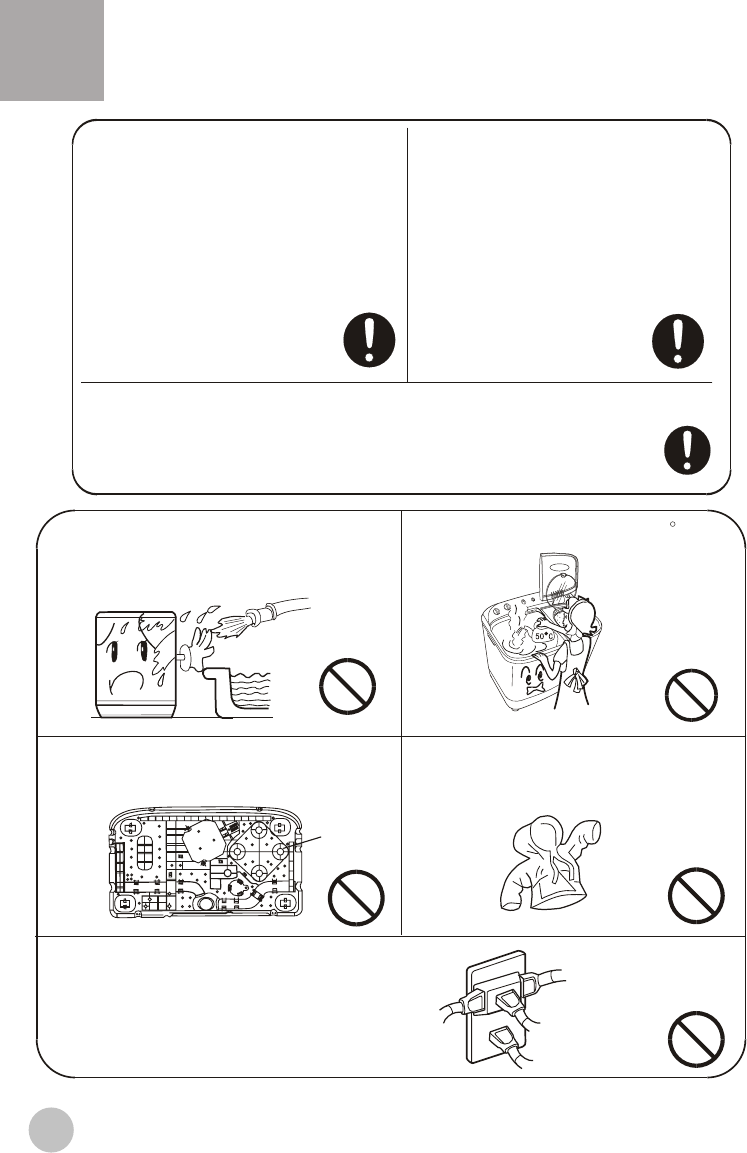 50°C