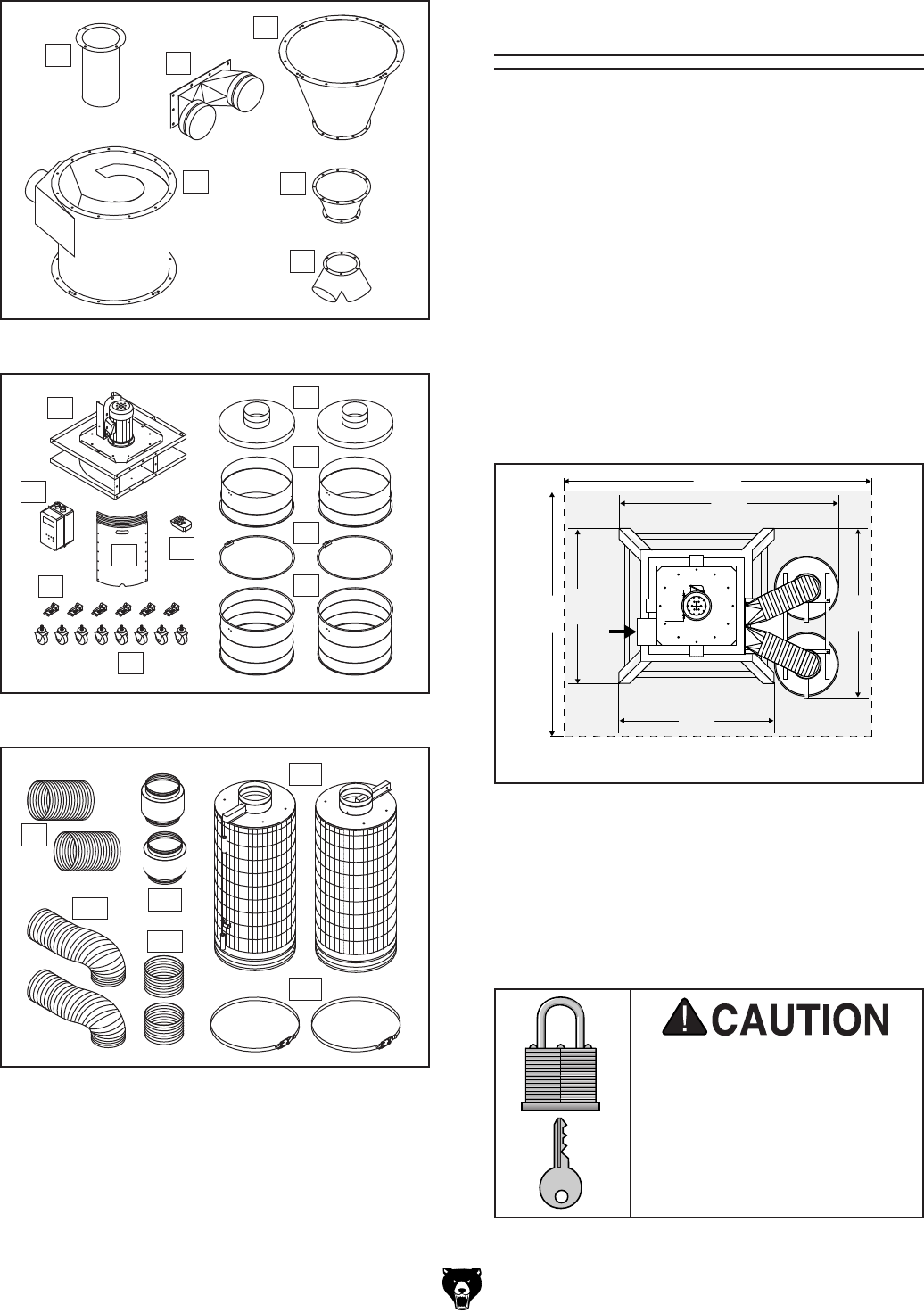 CAUTION