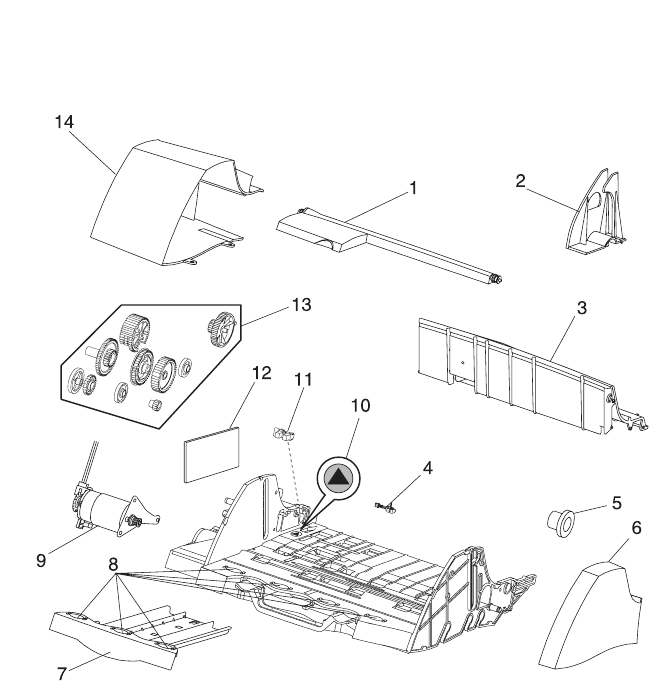 14
1
2
13
3
12
11
10
4
5
6
9
8
7