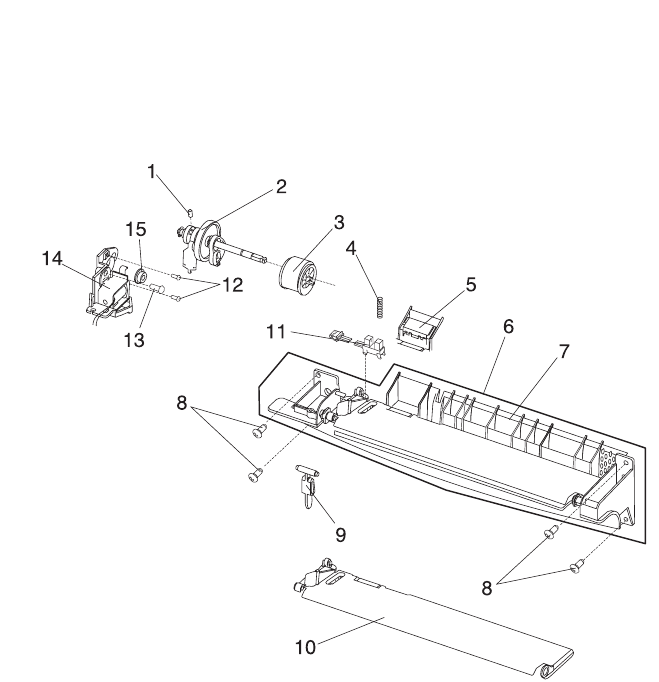 1
2
15
3
14
4
12
5
13
11
6
7
8
9
8
10