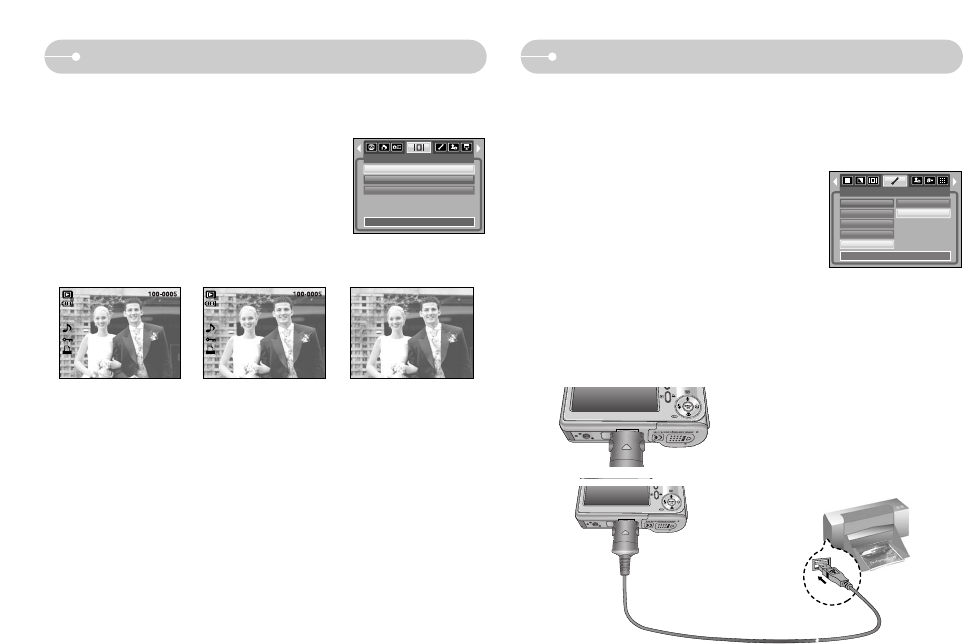 100-0005

100-0005