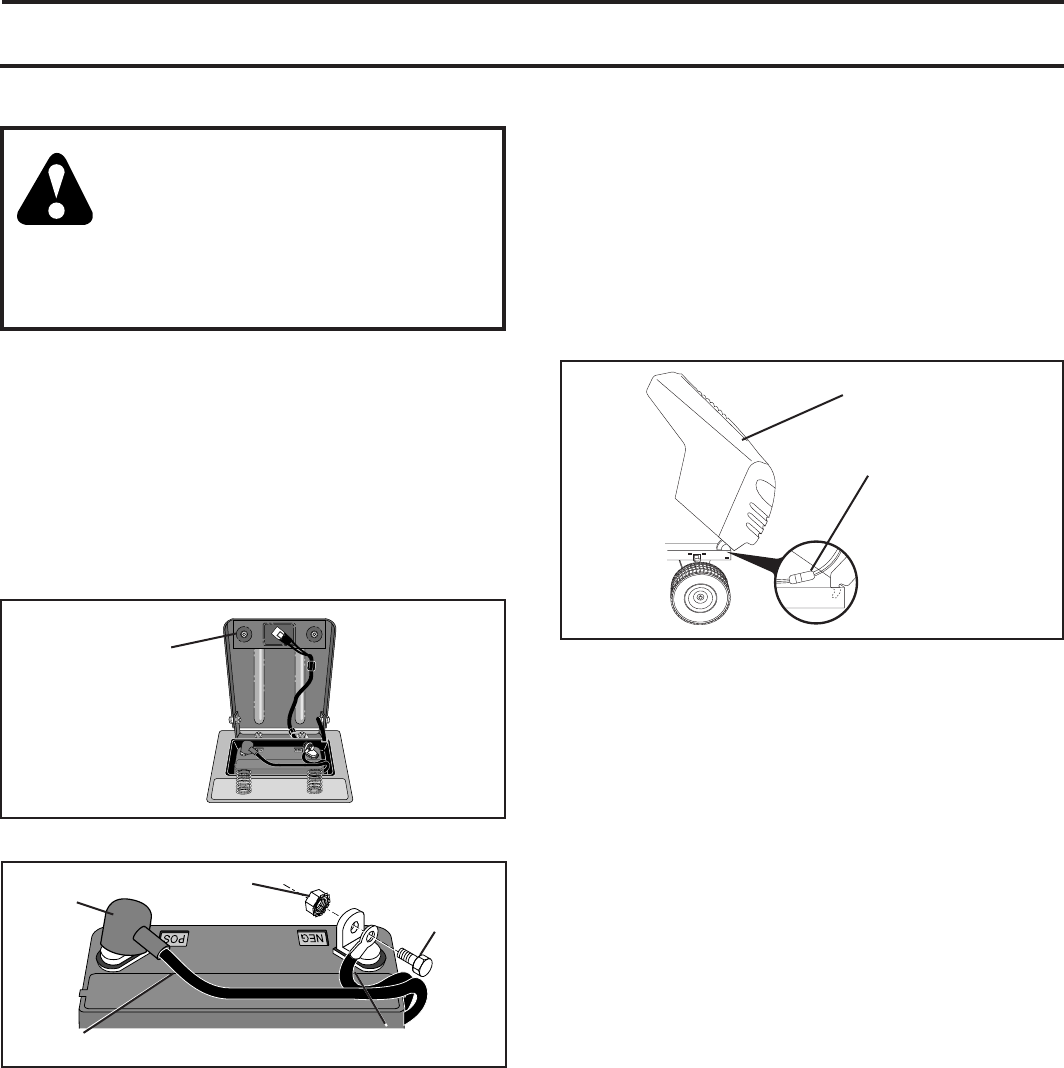 POS

NEG