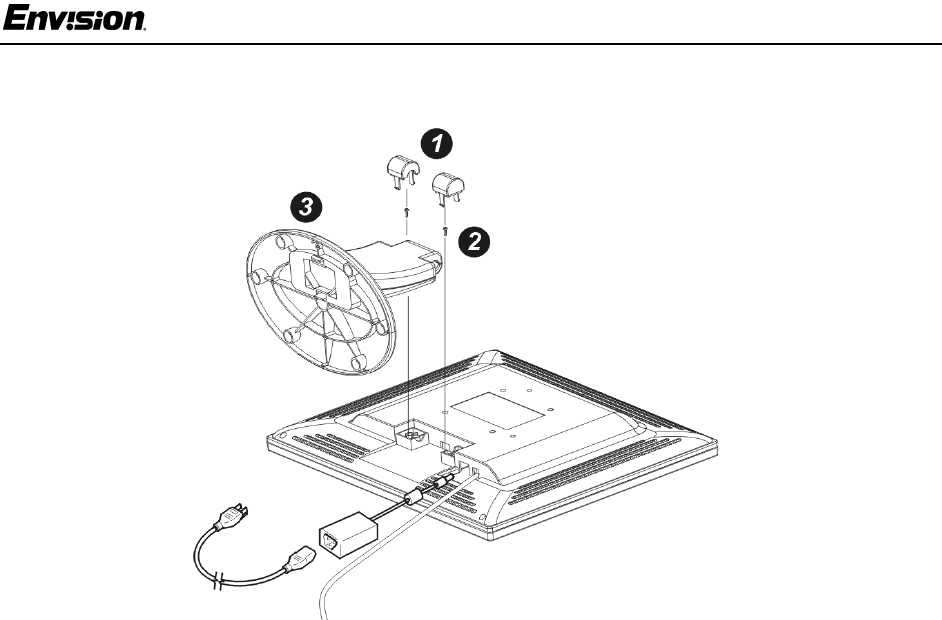 Envision

1

3

2