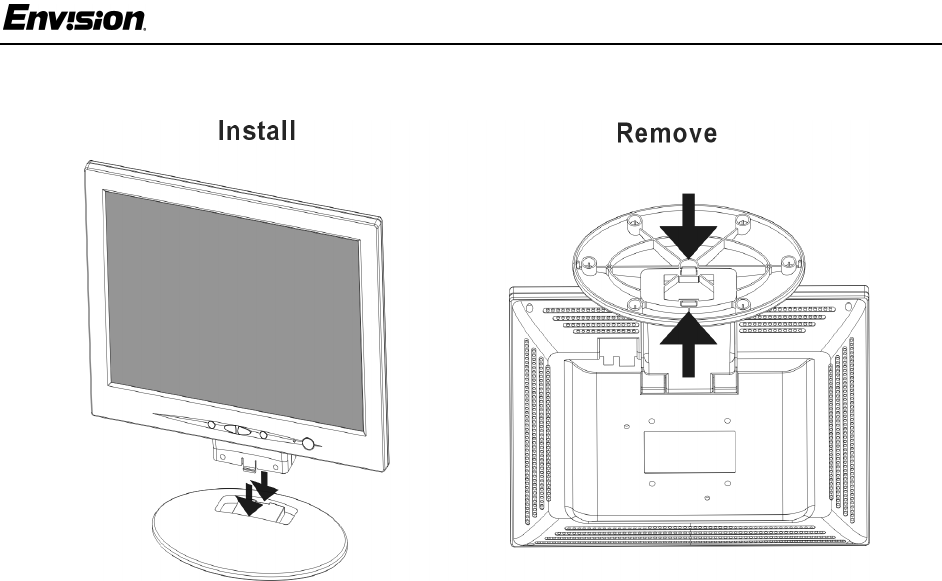 Envision

Install

Remove