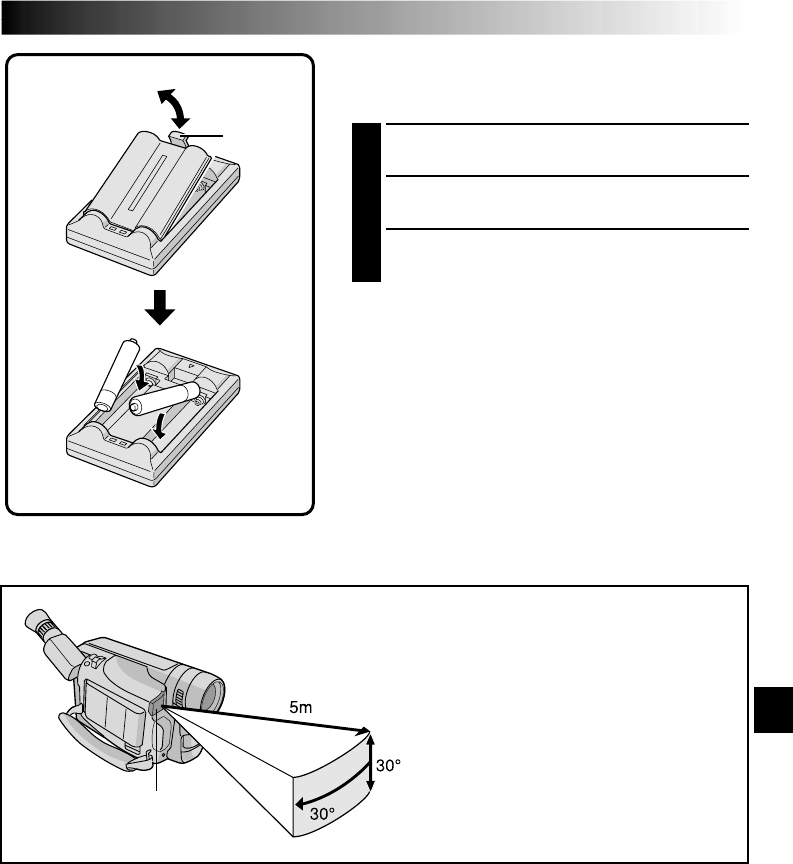 5m

30°

30°