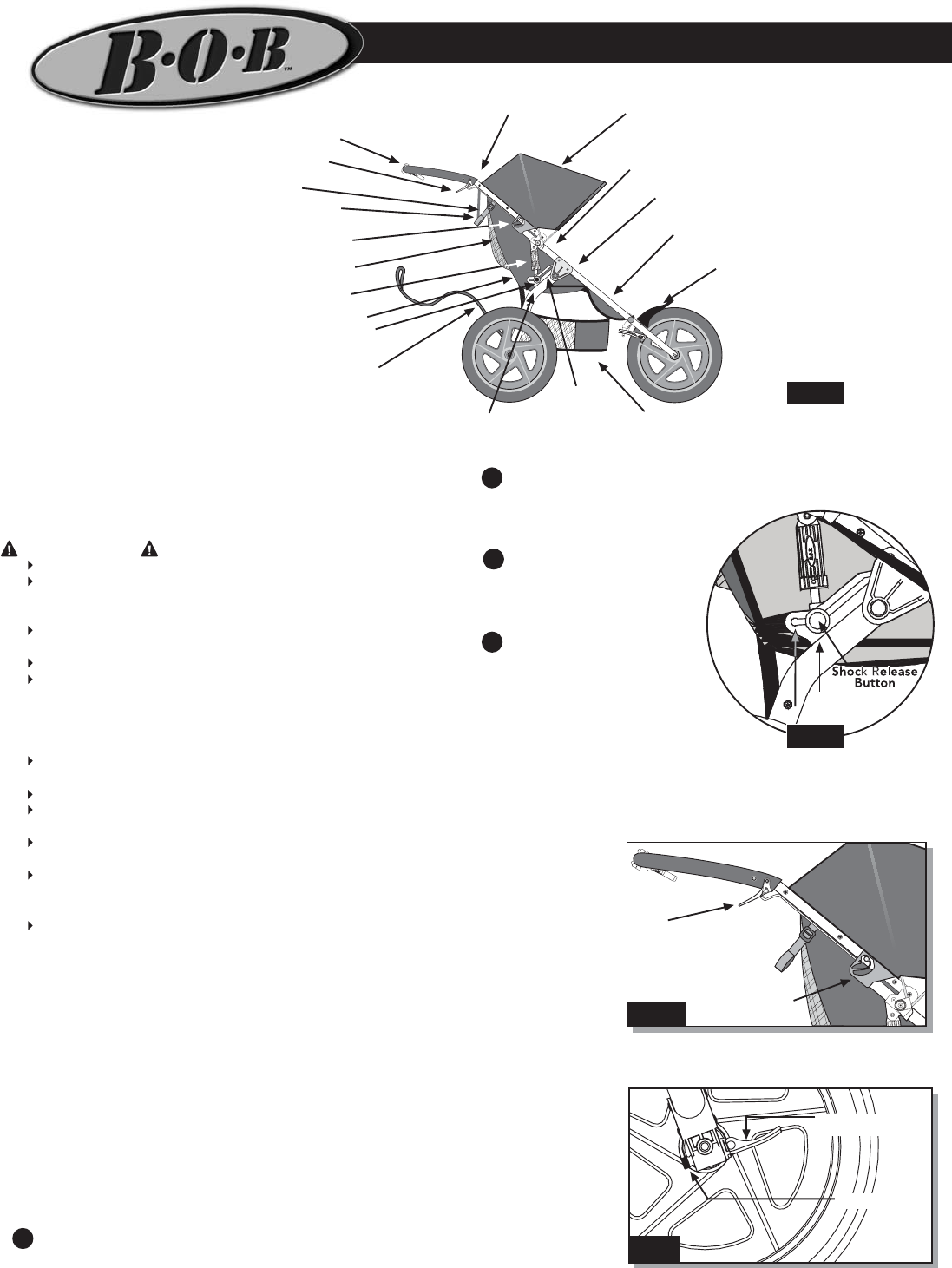 B·O·B™

Shock Release Button