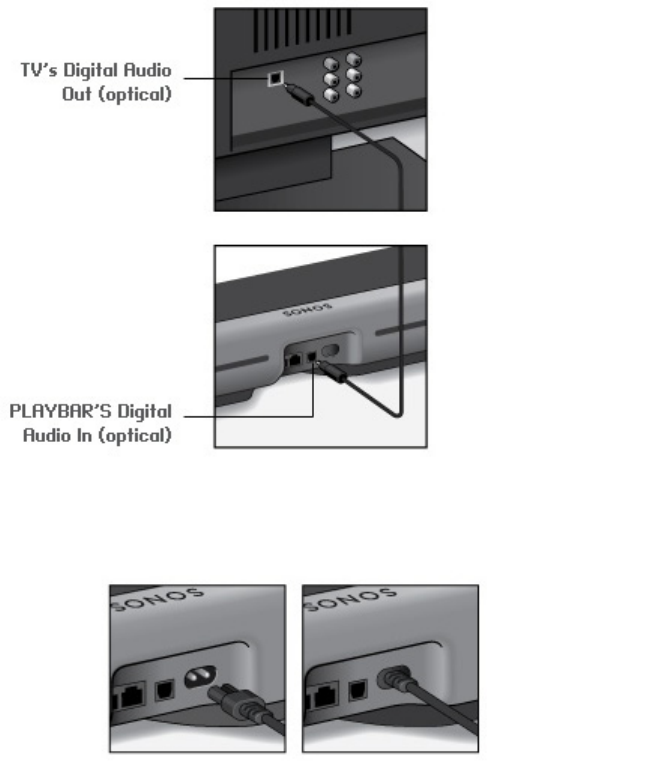 TV's Digital Audio Out (optical)

SONOS

PLAYBAR'S Digital Audio In (optical)

SONOS

SONOS