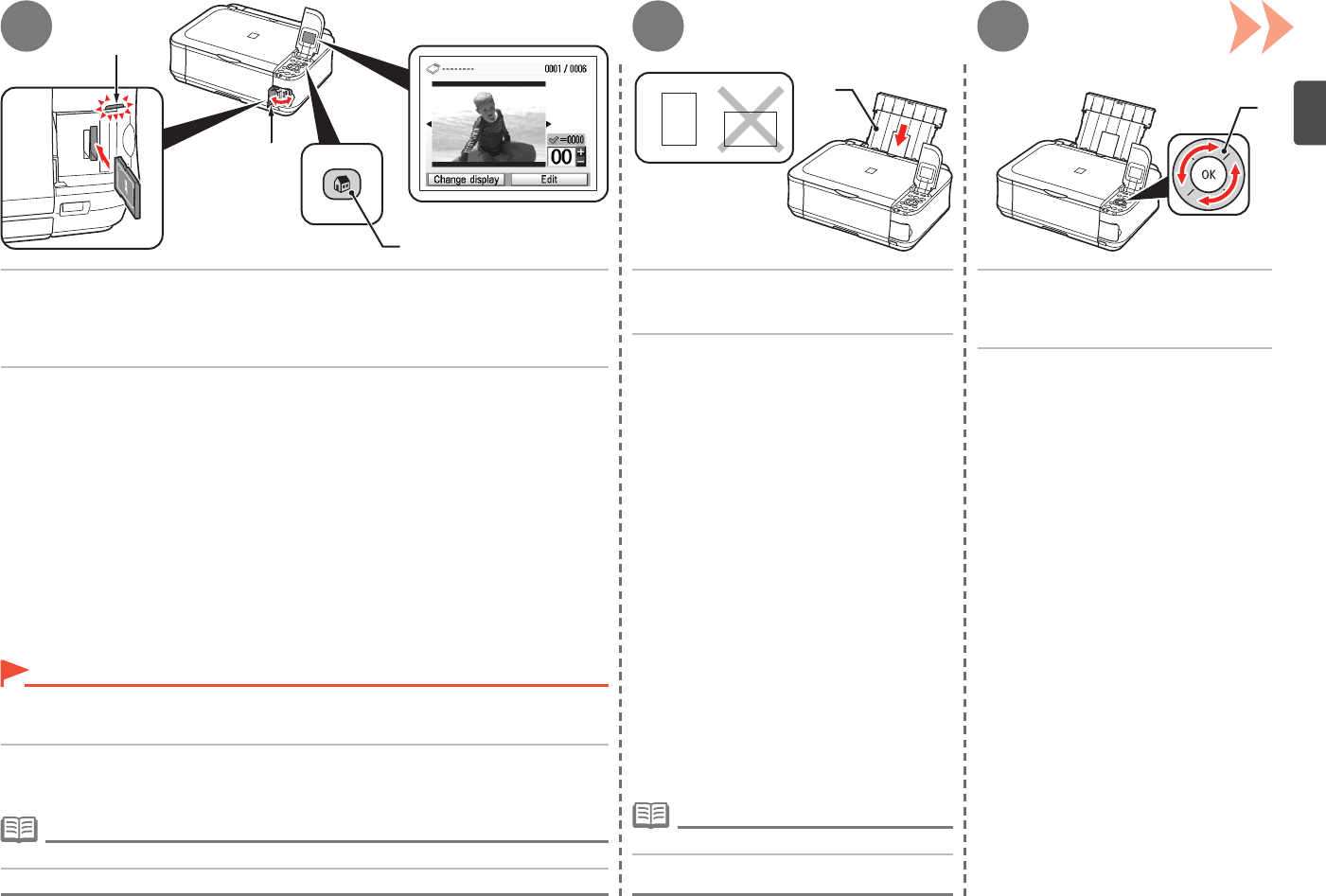 0001 / 0006

=0000

00

Change display

Edit

OK