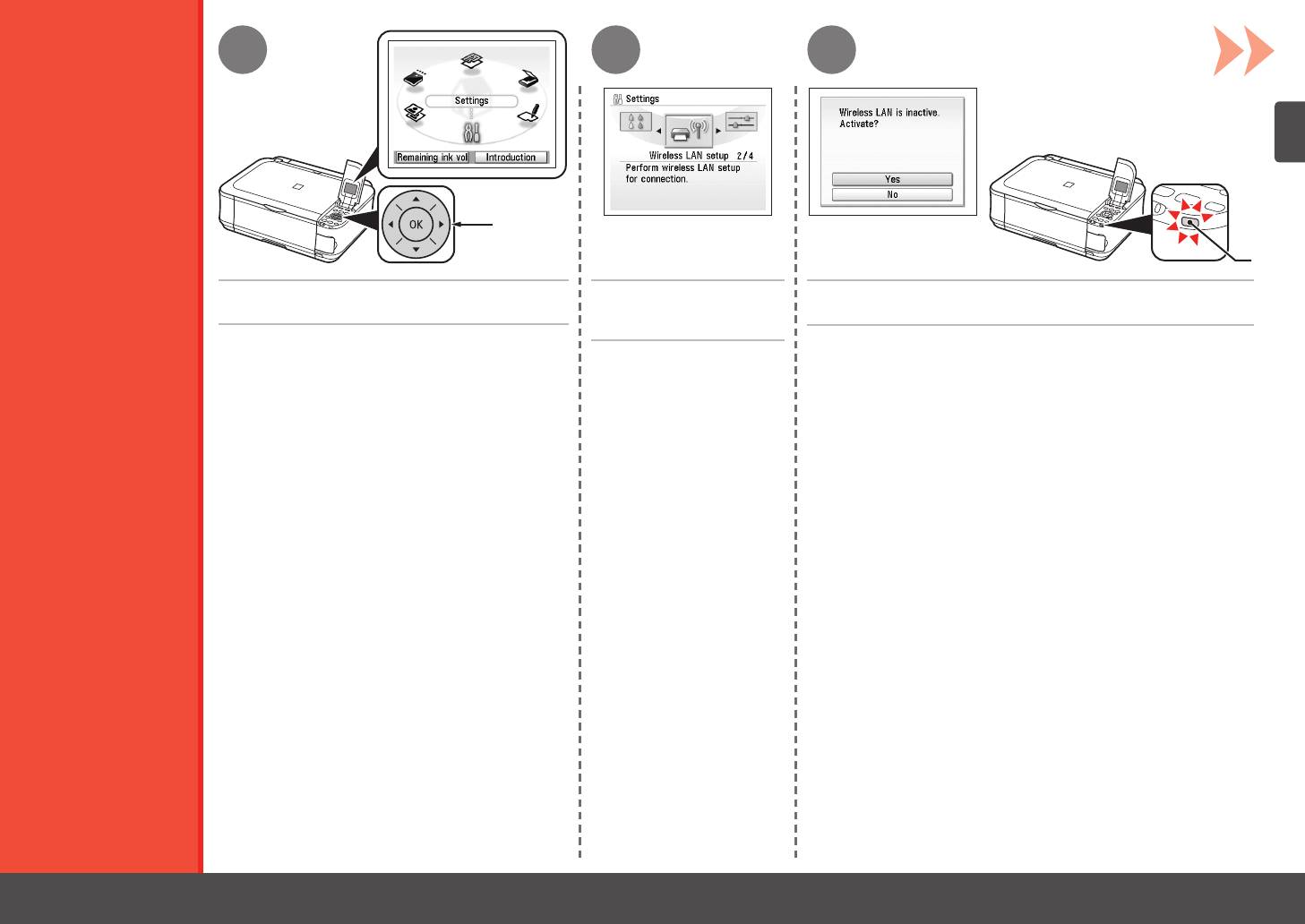 Settings

Remaining ink vol

Introduction

OK

Settings

Wireless LAN setup 2/4

Perform wireless LAN setup for connection.

Wireless LAN is inactive. Activate?

Yes

No