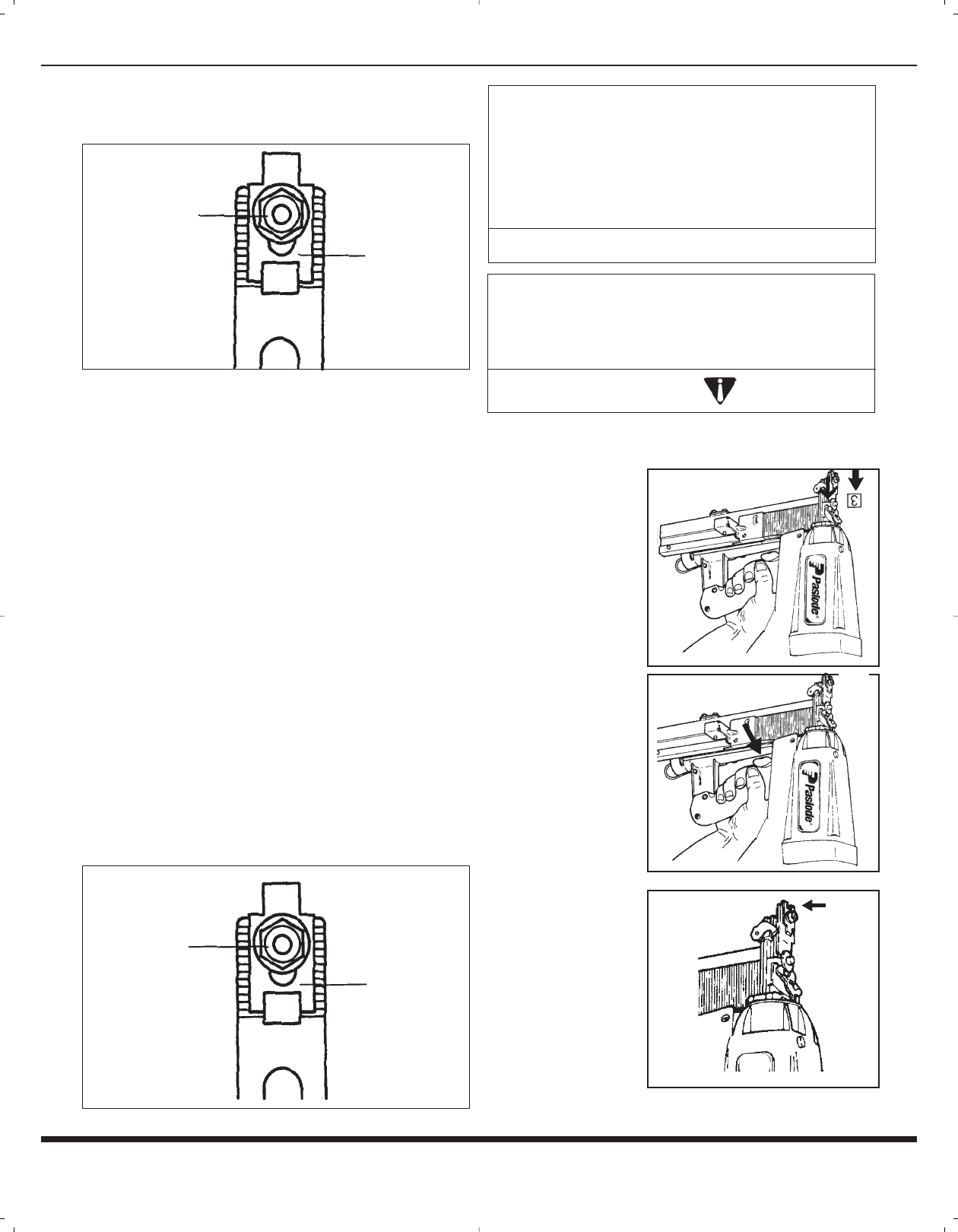 3

Paslode

Paslode