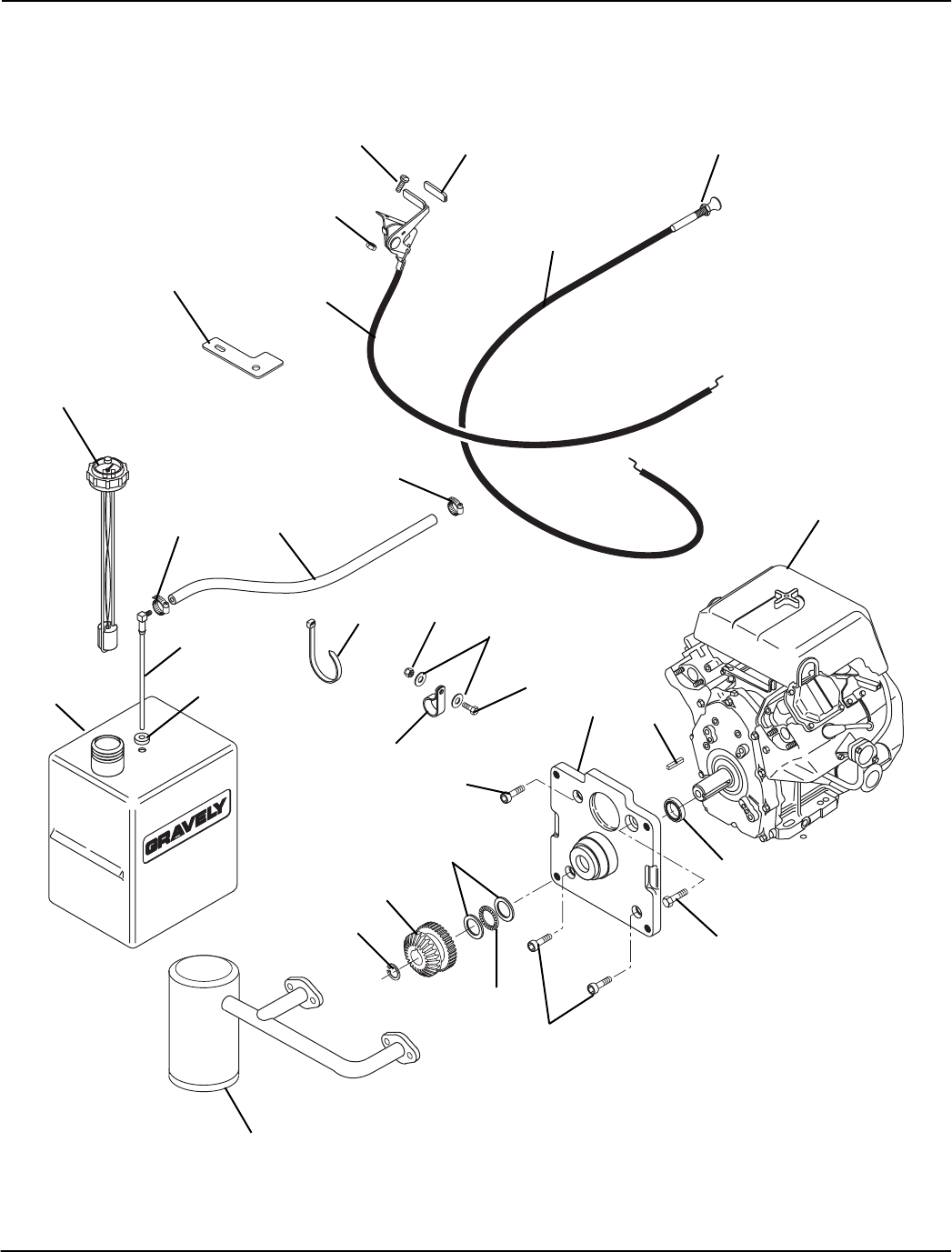 GRAVELY