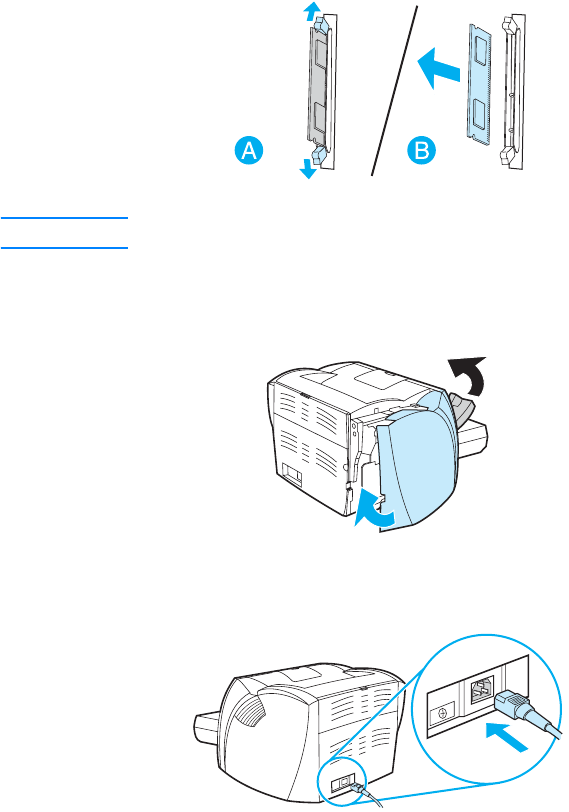 A

B