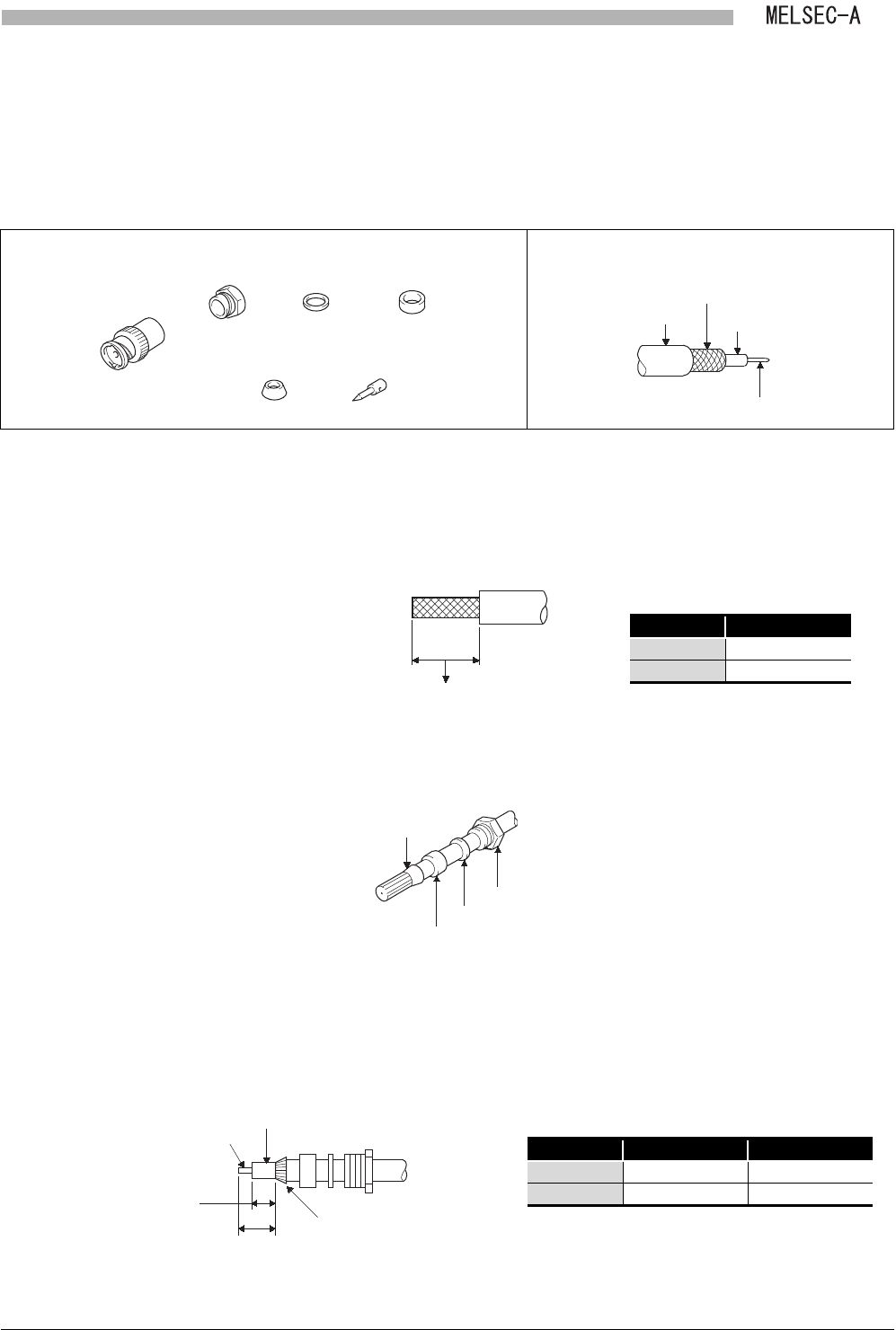 MELSEC-A