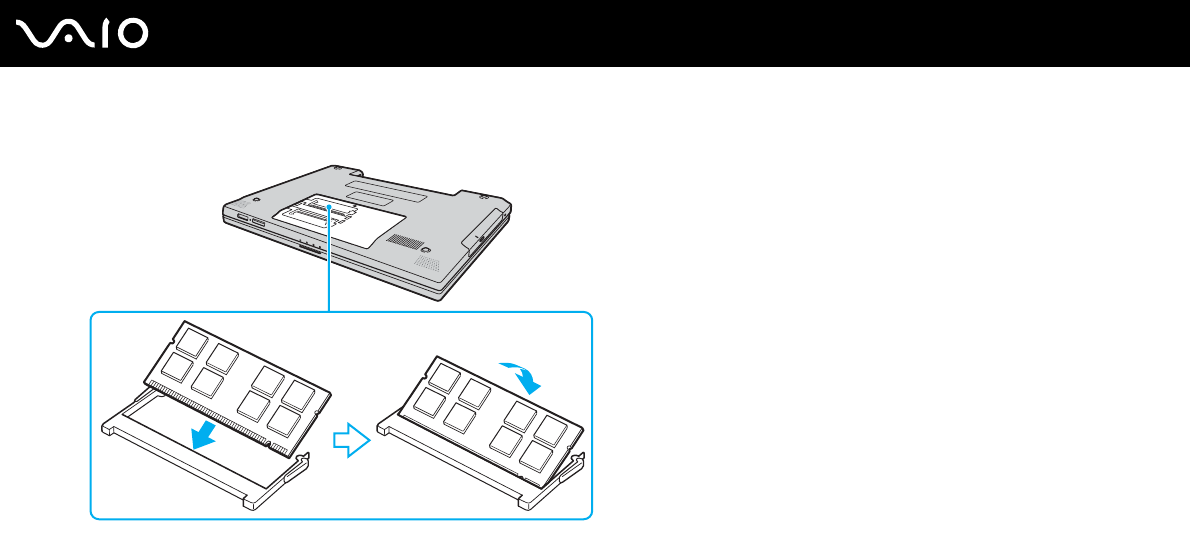 VAIO