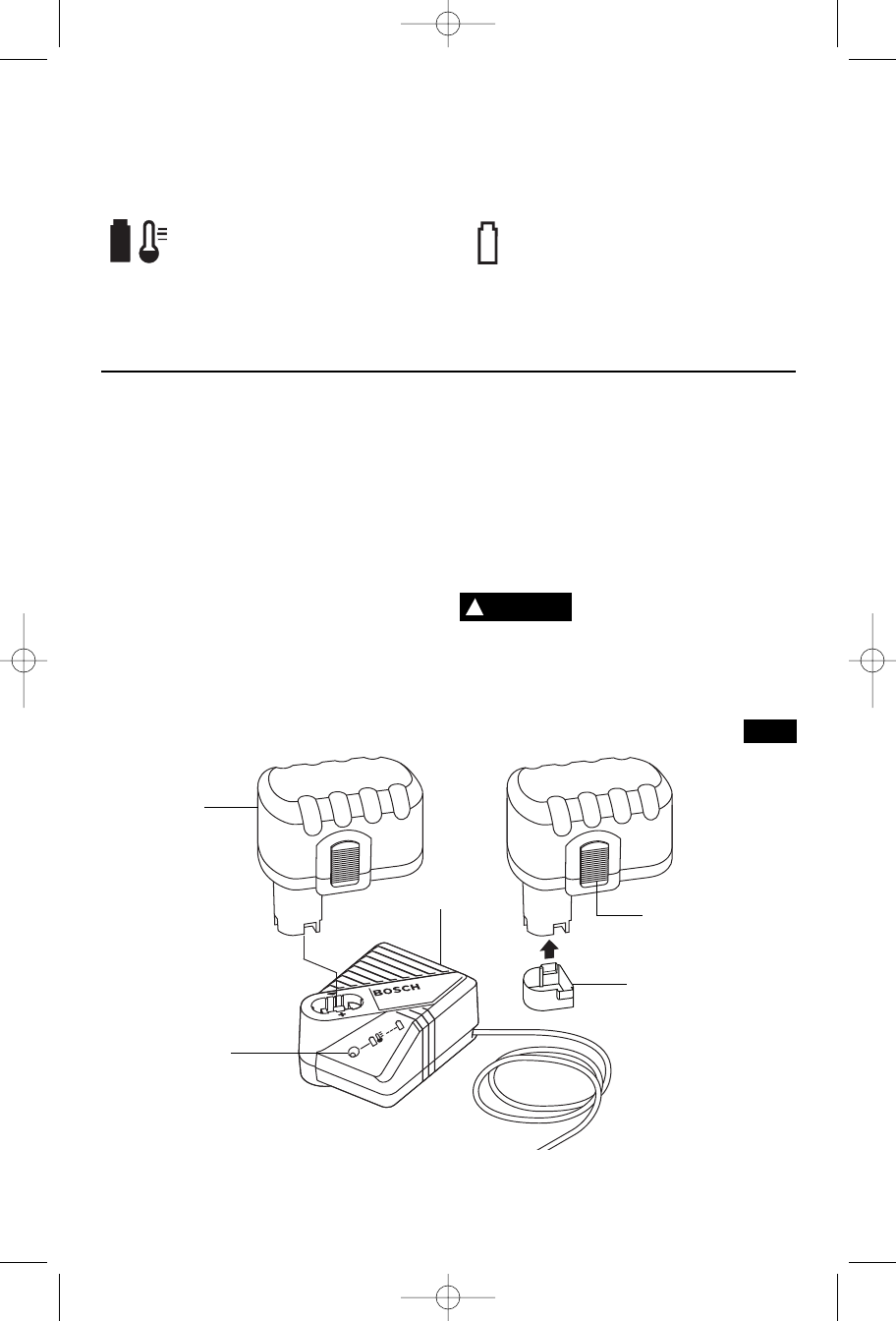 BOSCH