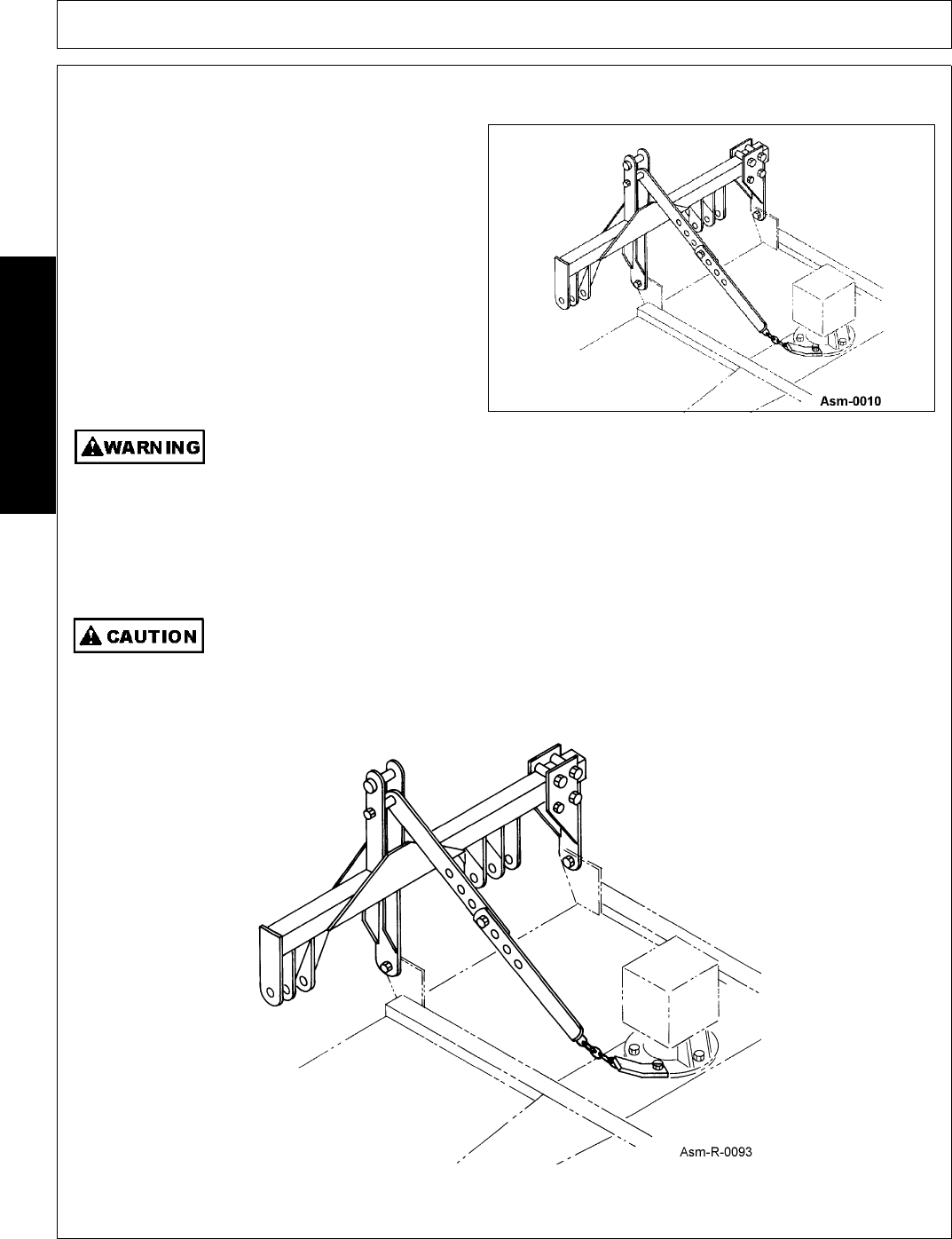 Asm-0010

WARNING

CAUTION

Asm-R-0093