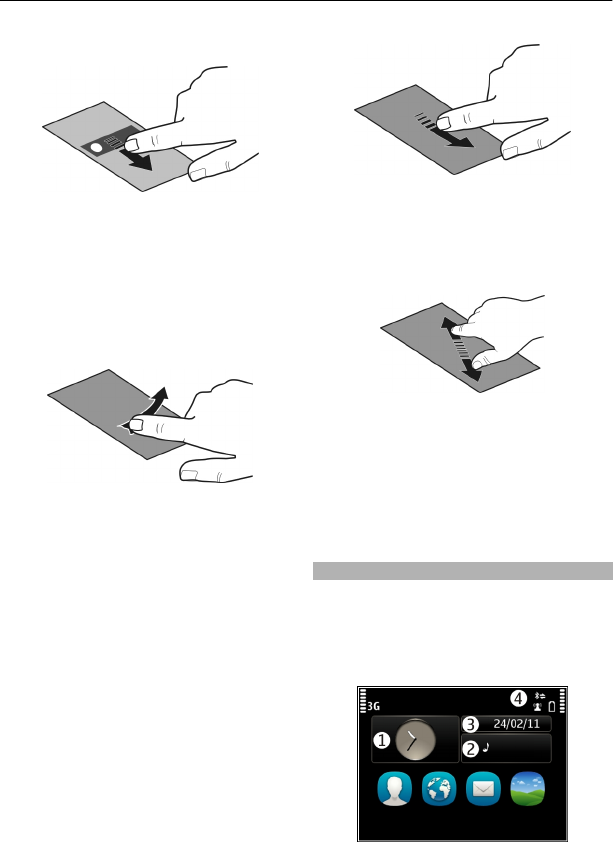 3G

4

1

3 24/02/11

2