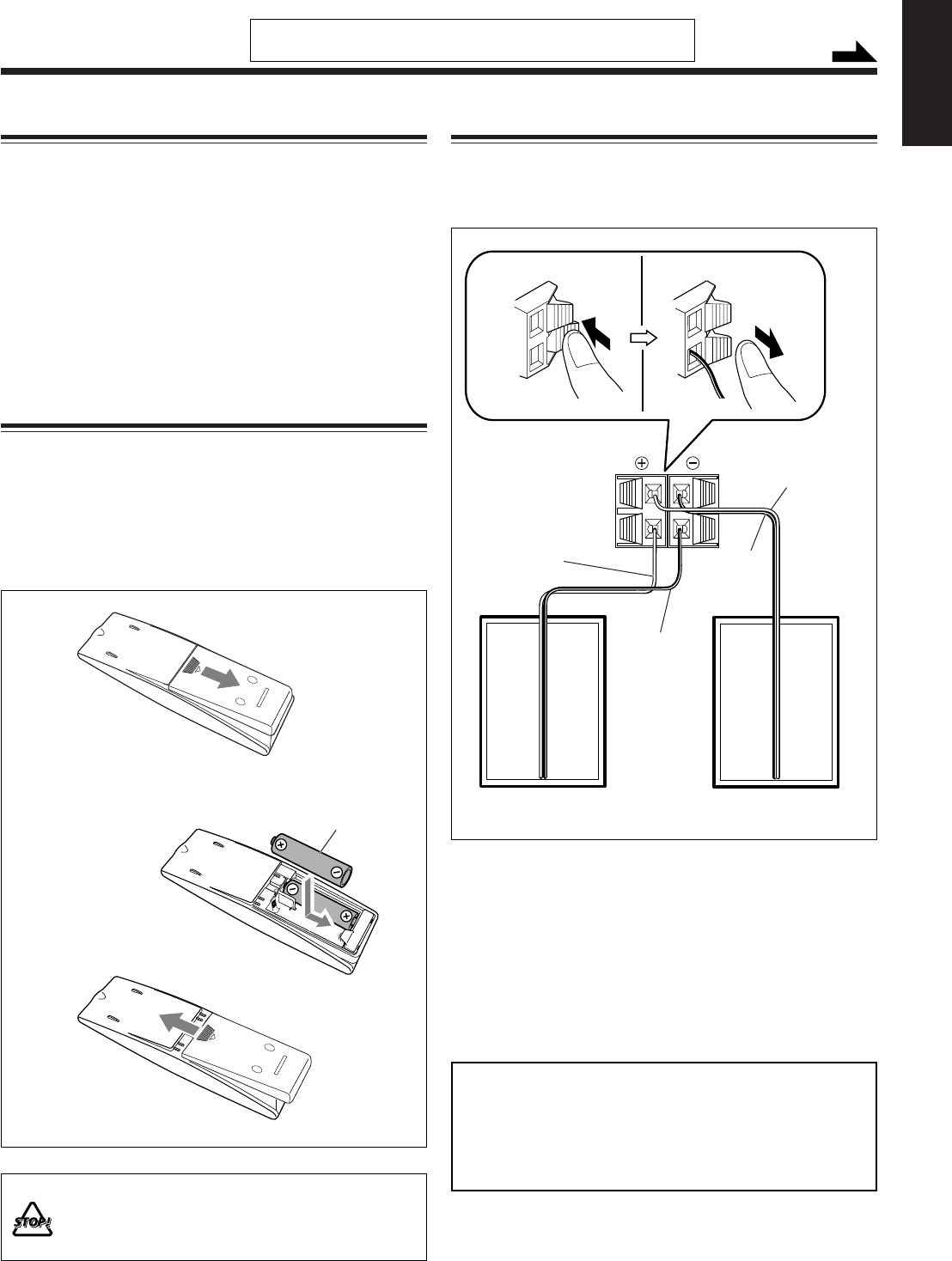 STOP!