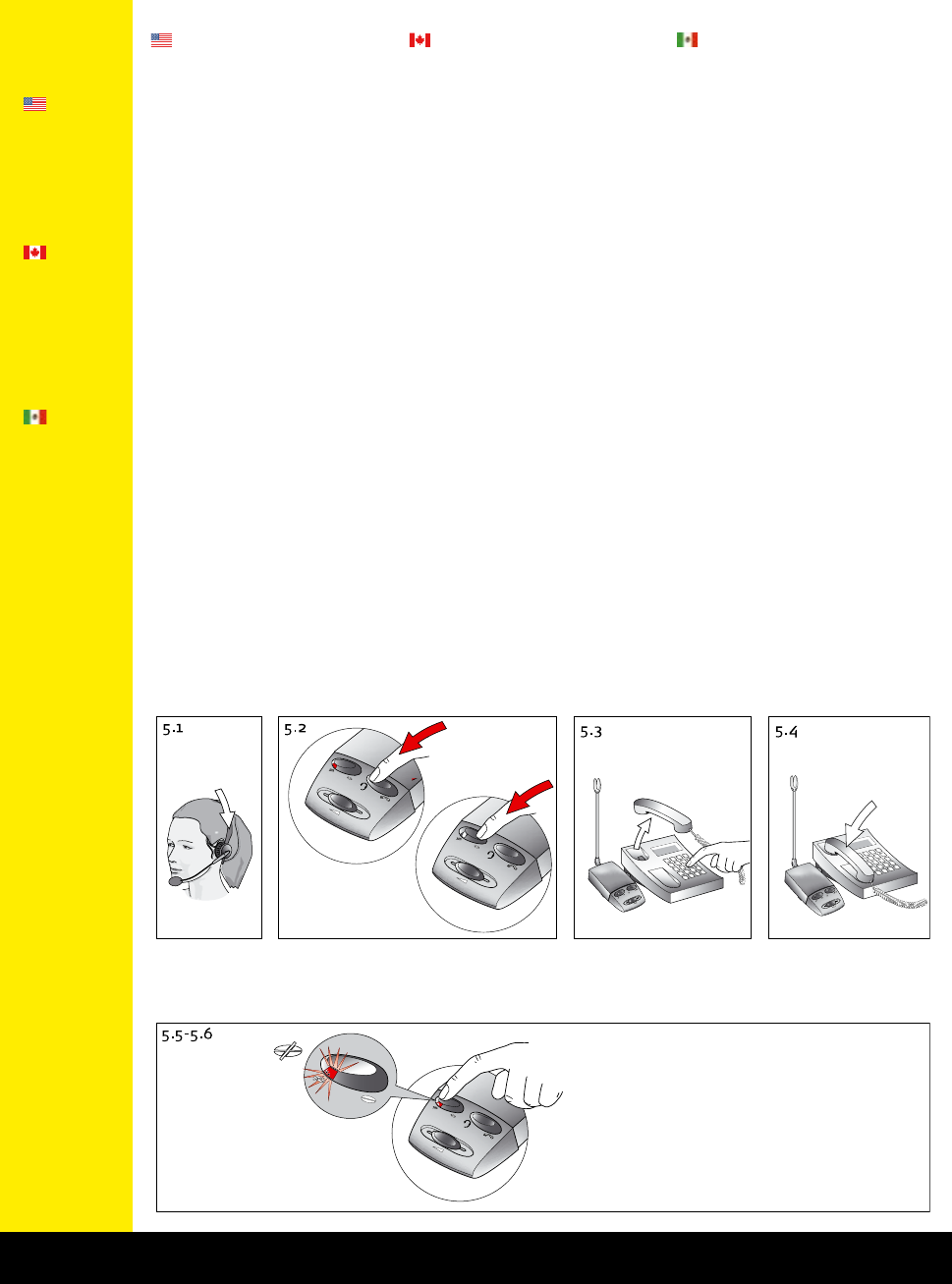 5.1

5.2

5.3

5.4

5.5-5.6