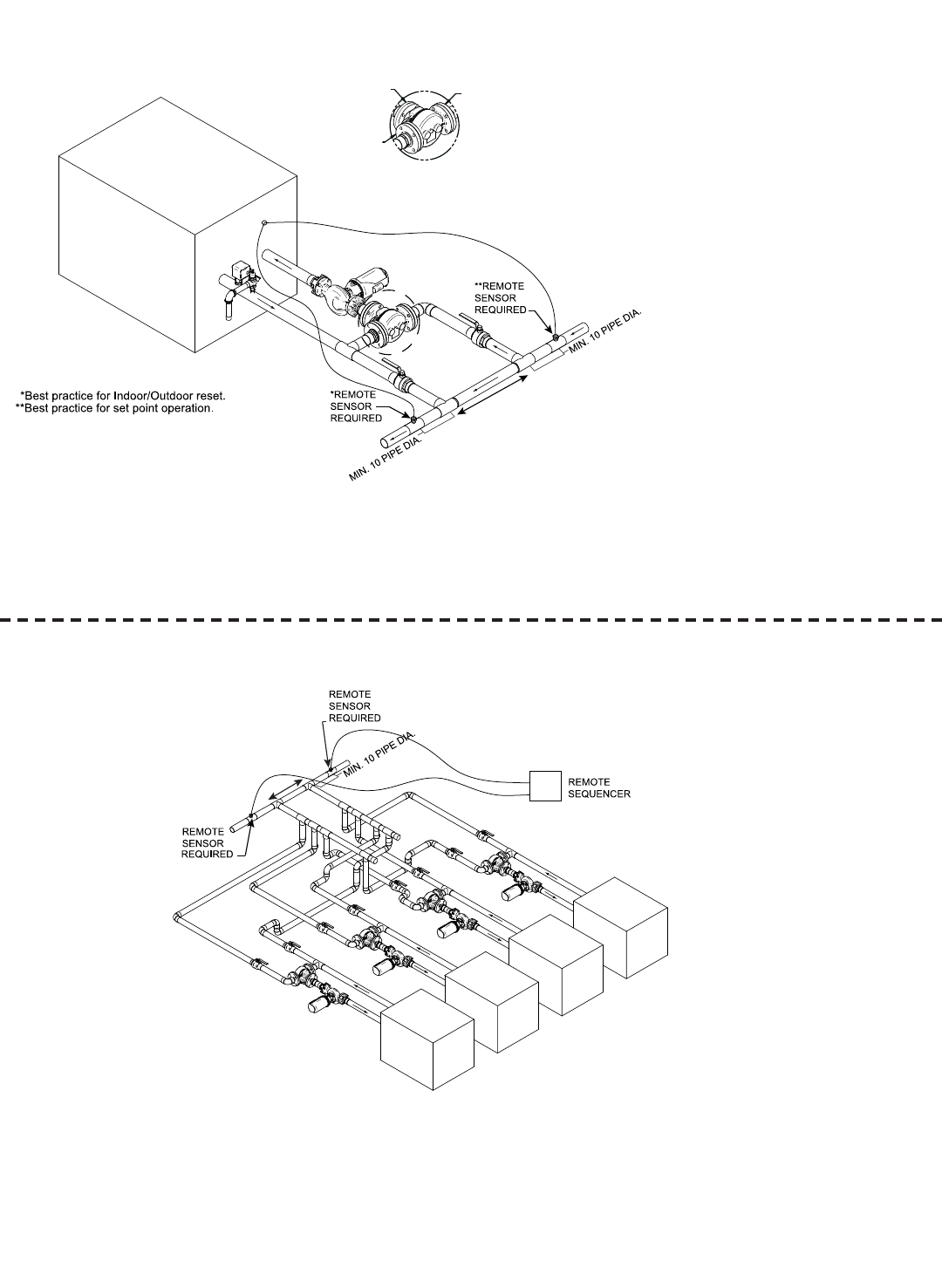 **REMOTE SENSOR REQUIRED

MIN. 10 PIPE DIA.

*Best practice for Indoor/Outdoor reset.
**Best practice for set point operation.

*REMOTE SENSOR REQUIRED

MIN. 10 PIPE DIA.

REMOTE SENSOR REQUIRED

MIN. 10 PIPE DIA.

REMOTE SEQUENCER

REMOTE SENSOR REQUIRED