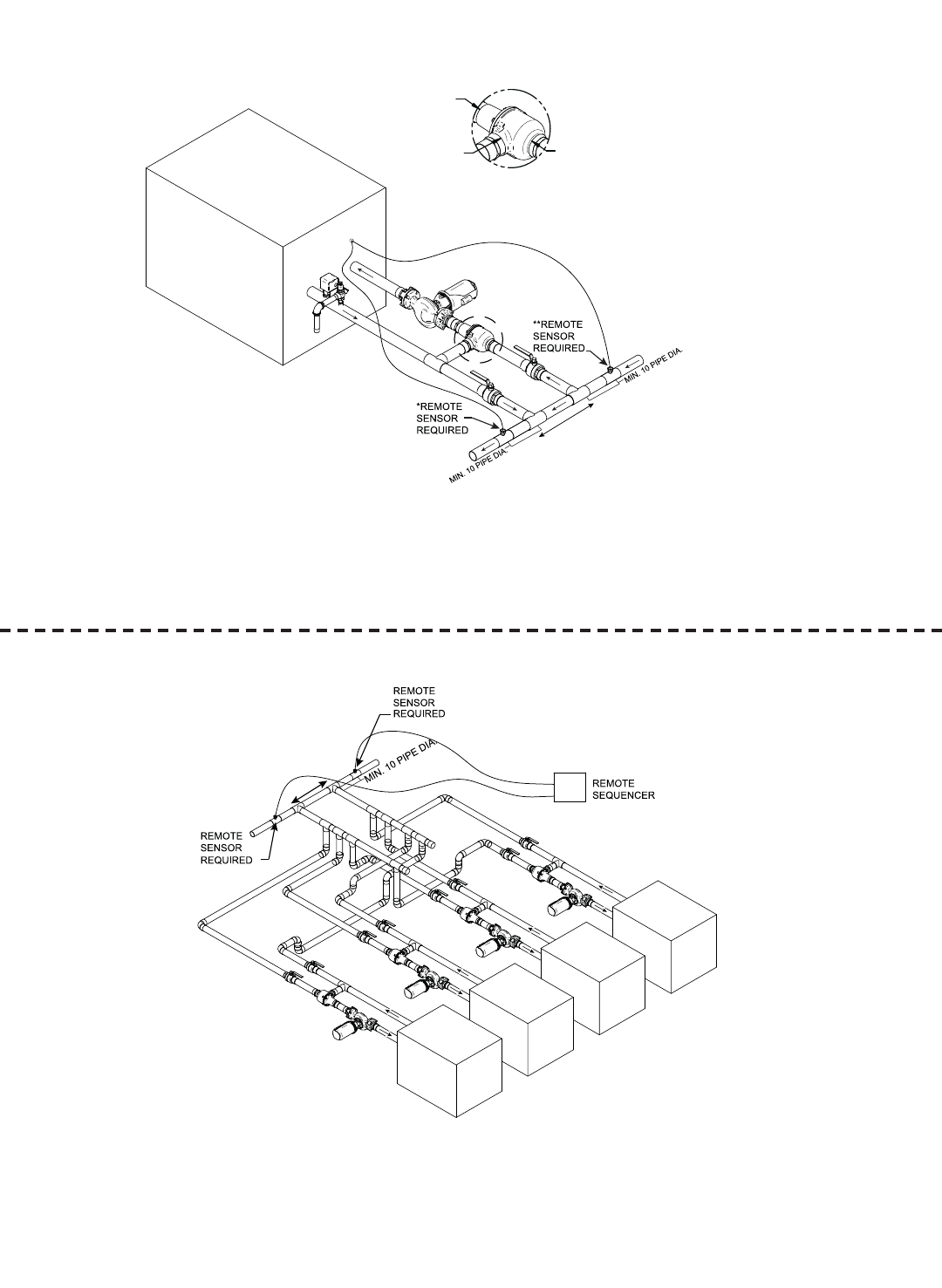 **REMOTE SENSOR REQUIRED

MIN. 10 PIPE DIA.

*REMOTE SENSOR REQUIRED

MIN. 10 PIPE DIA.

REMOTE SENSOR REQUIRED

MIN. 10 PIPE DIA.

REMOTE SEQUENCER

REMOTE SENSOR REQUIRED