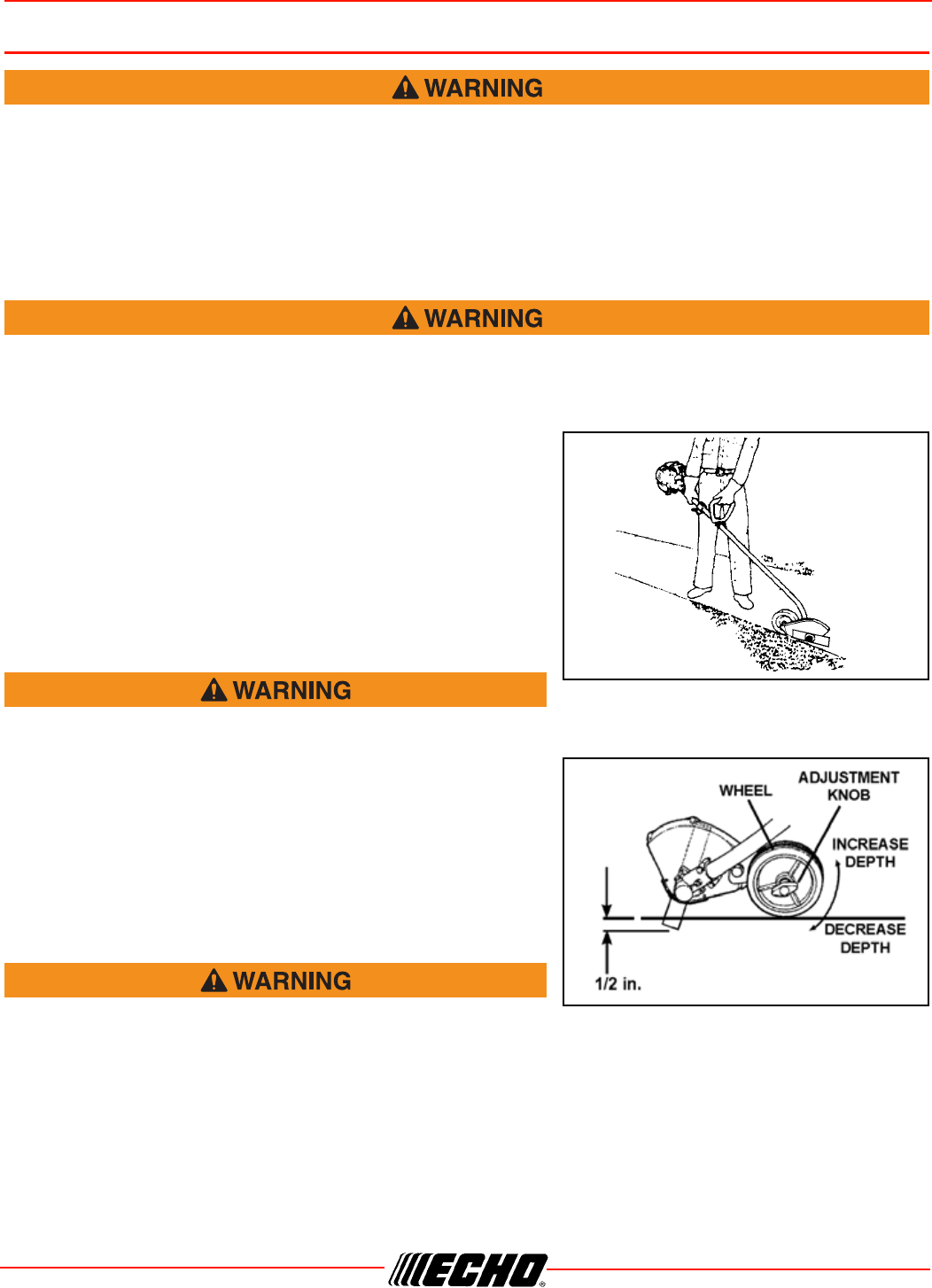 WARNING

WARNING

WARNING

WHEEL

ADJUSTMENT KNOB

INCREASE DEPTH

DECREASE DEPTH

1/2 in.

WARNING

ECHO®