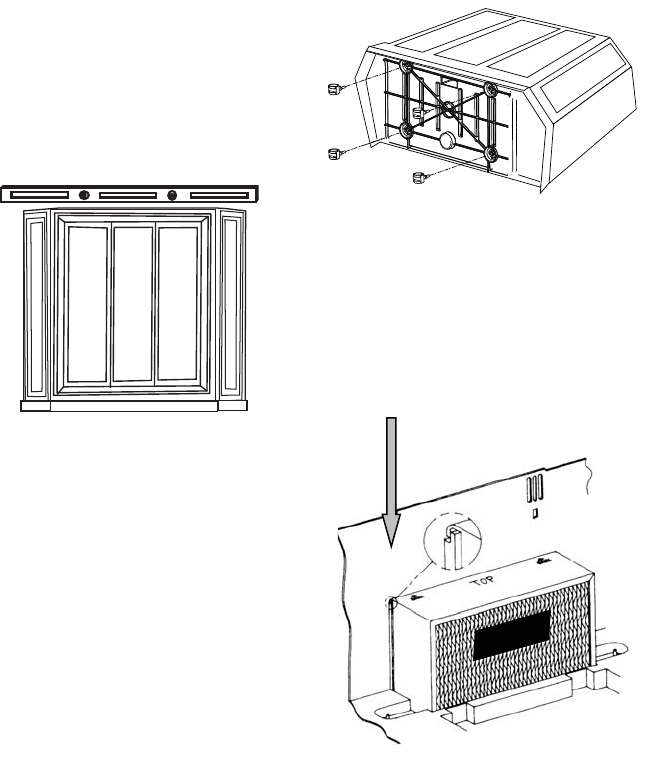 TOP