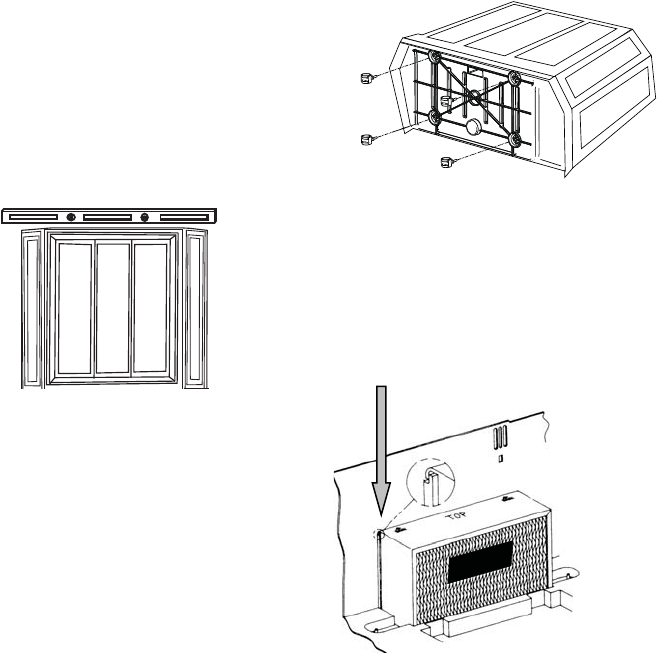 TOP