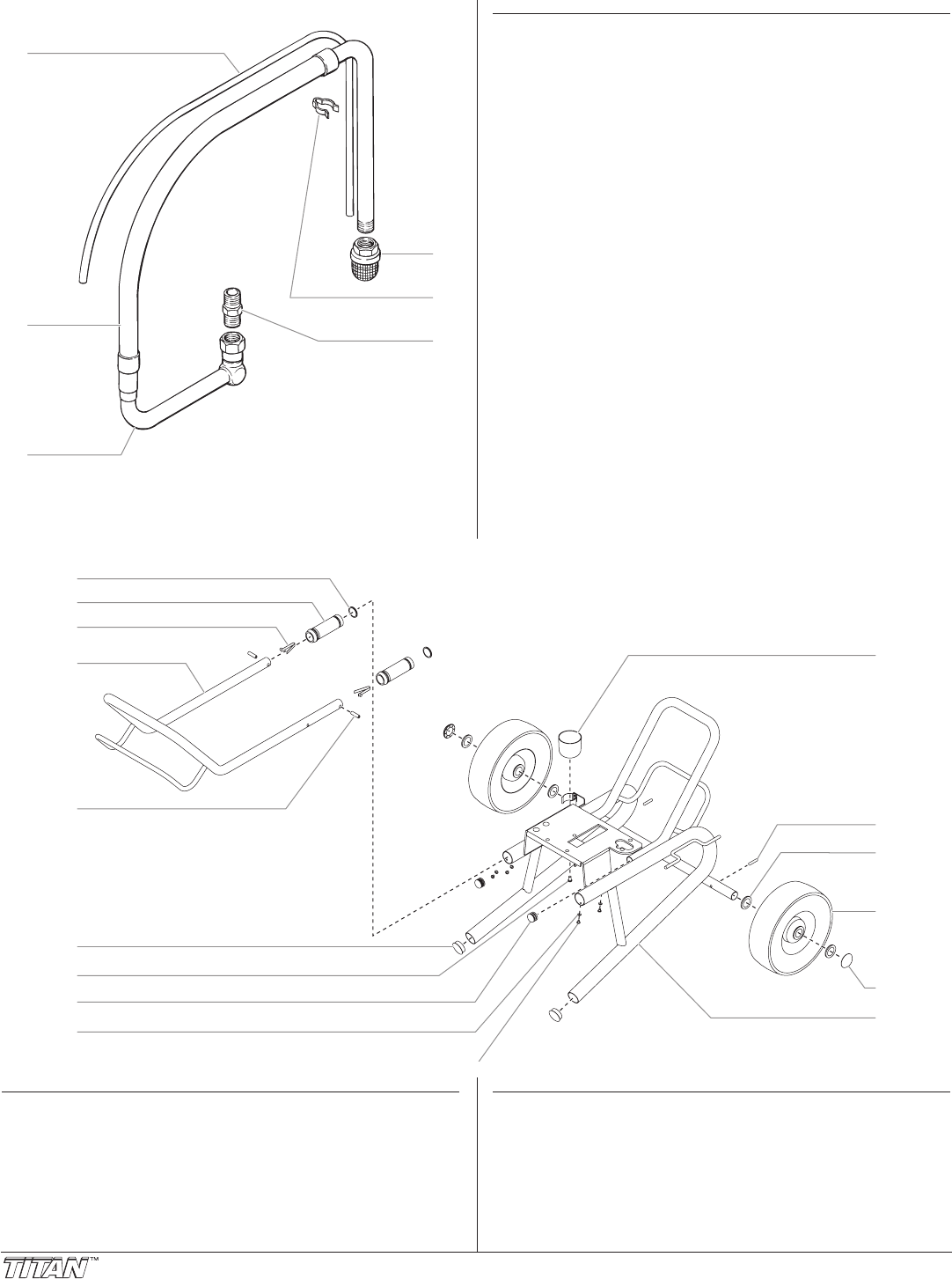 TITAN™