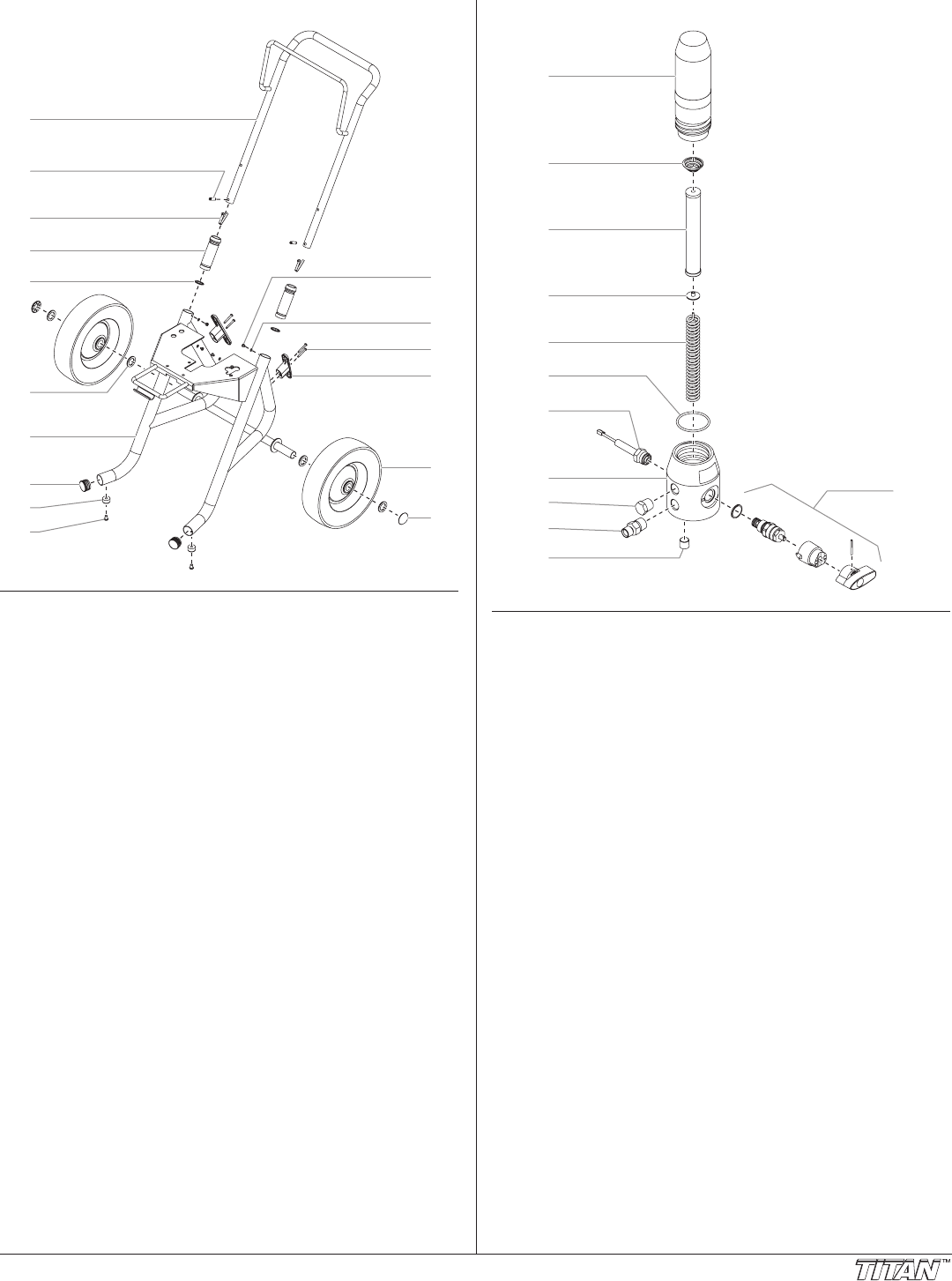 TITAN™