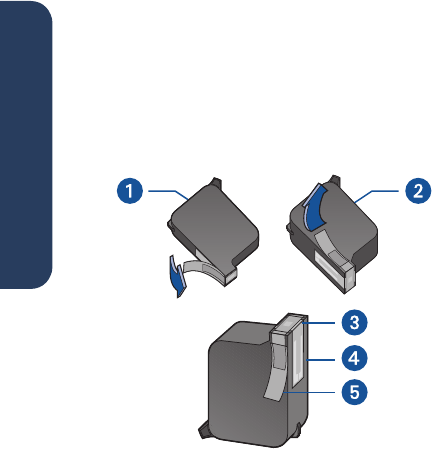 1
2
3
4
5