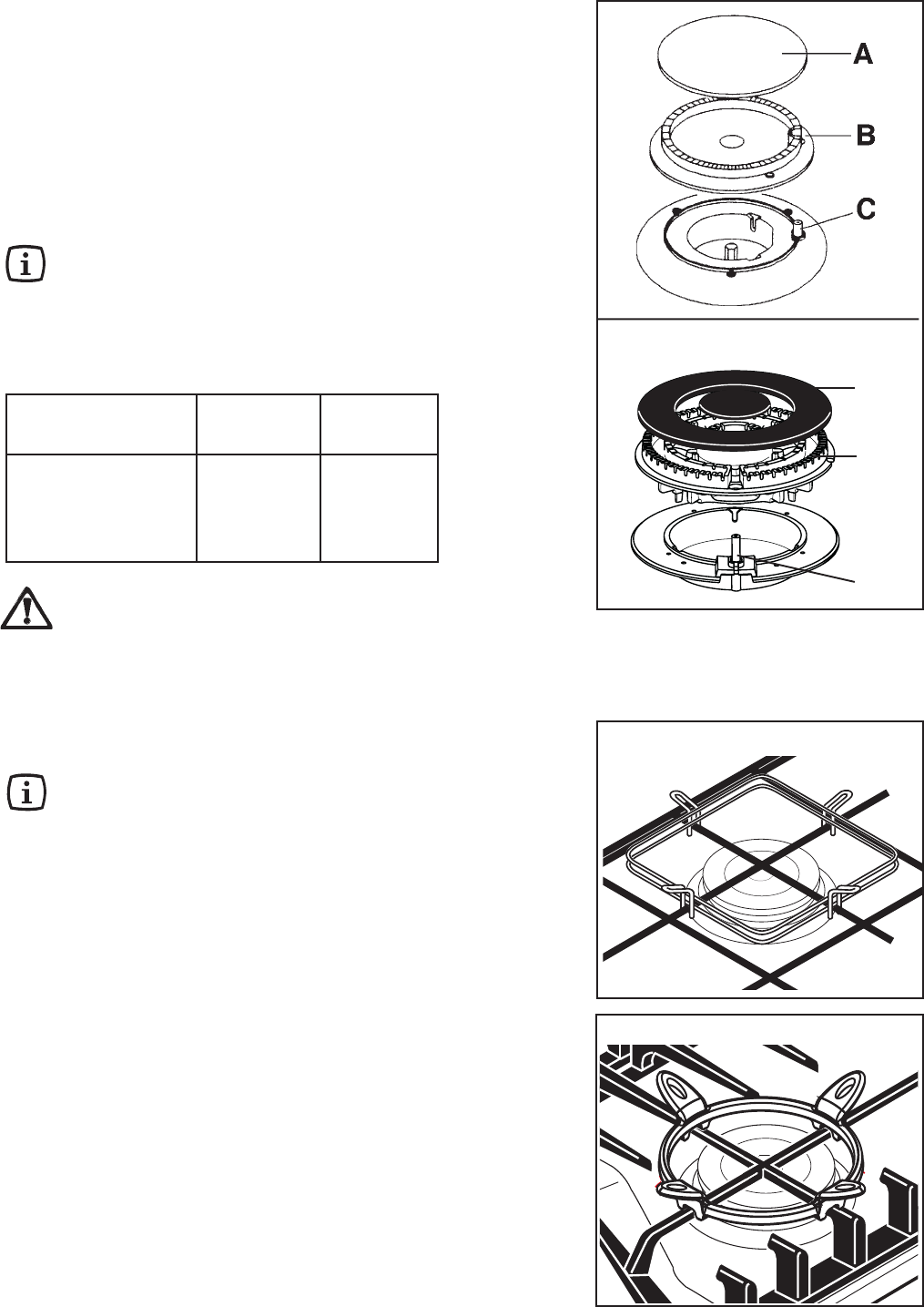 A

B

C