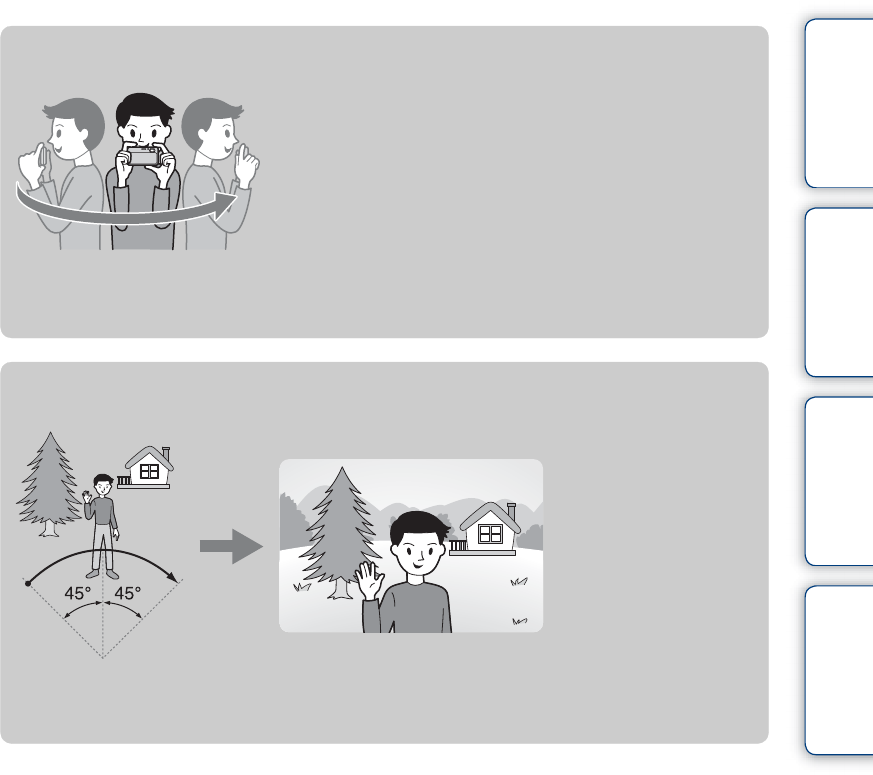 45°
45°