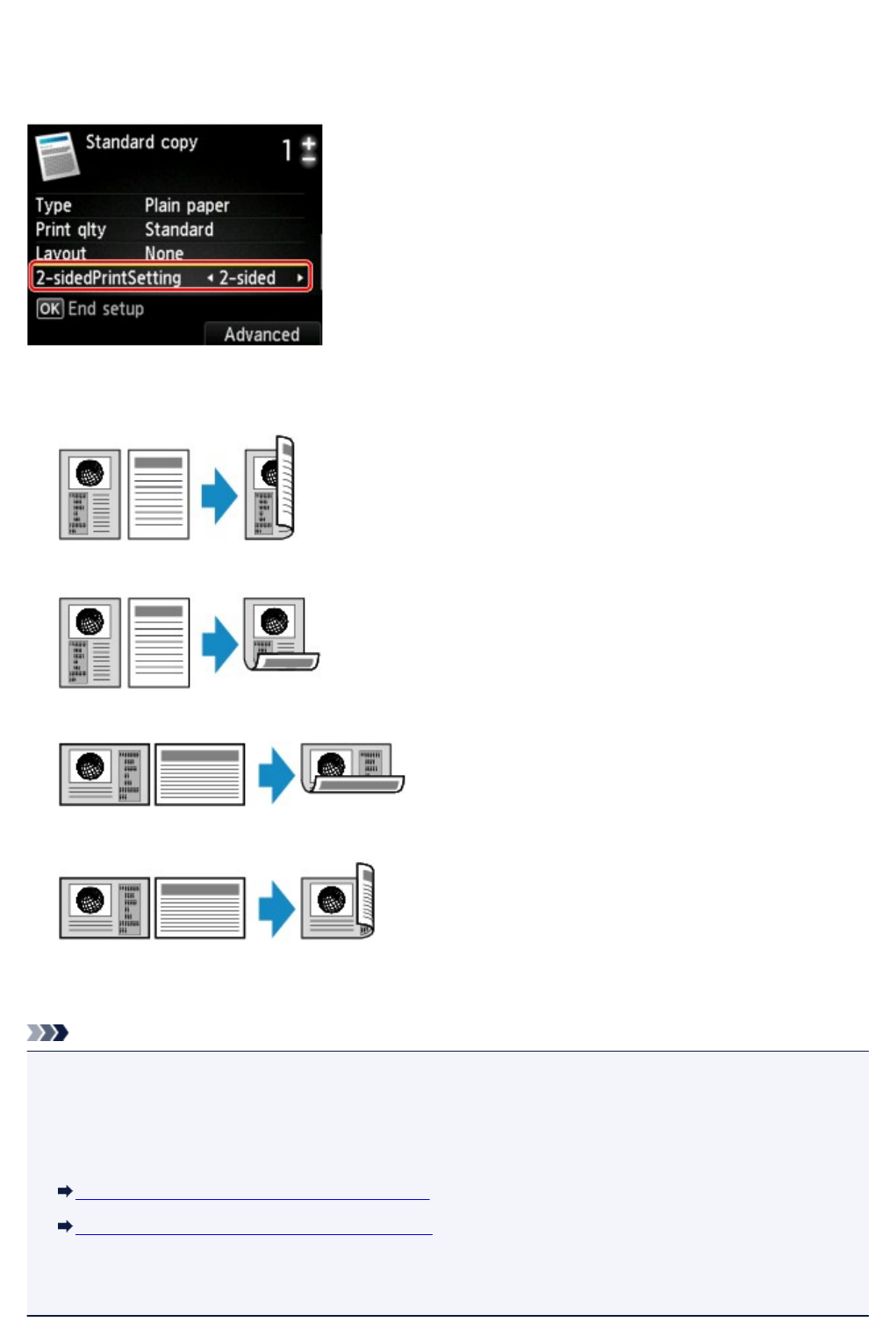 Standard copy

1

Type Plain paper

Print qlty Standard

Layout None

2-sidedPrintSetting 2-sided

OK End setup

Advanced