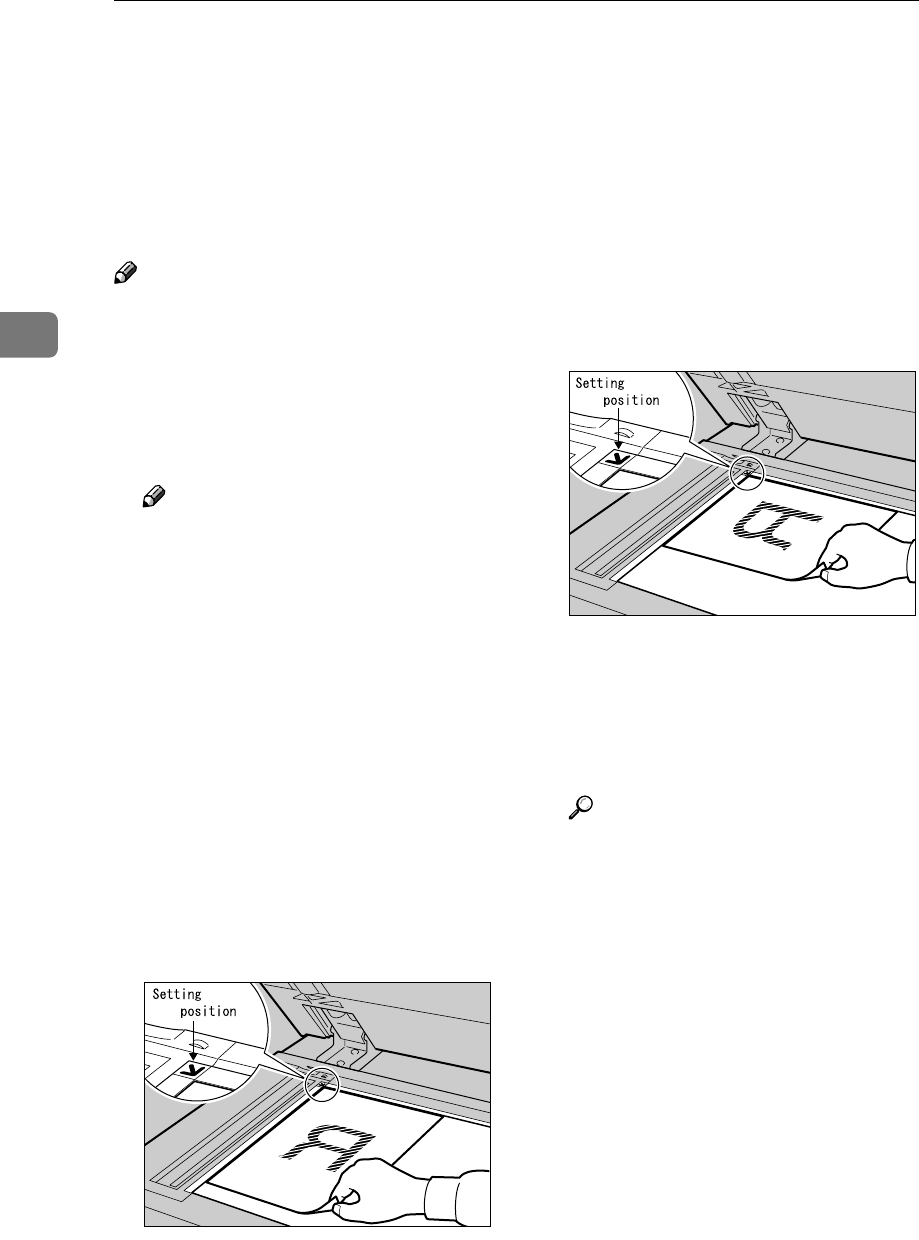 Setting position

Setting position