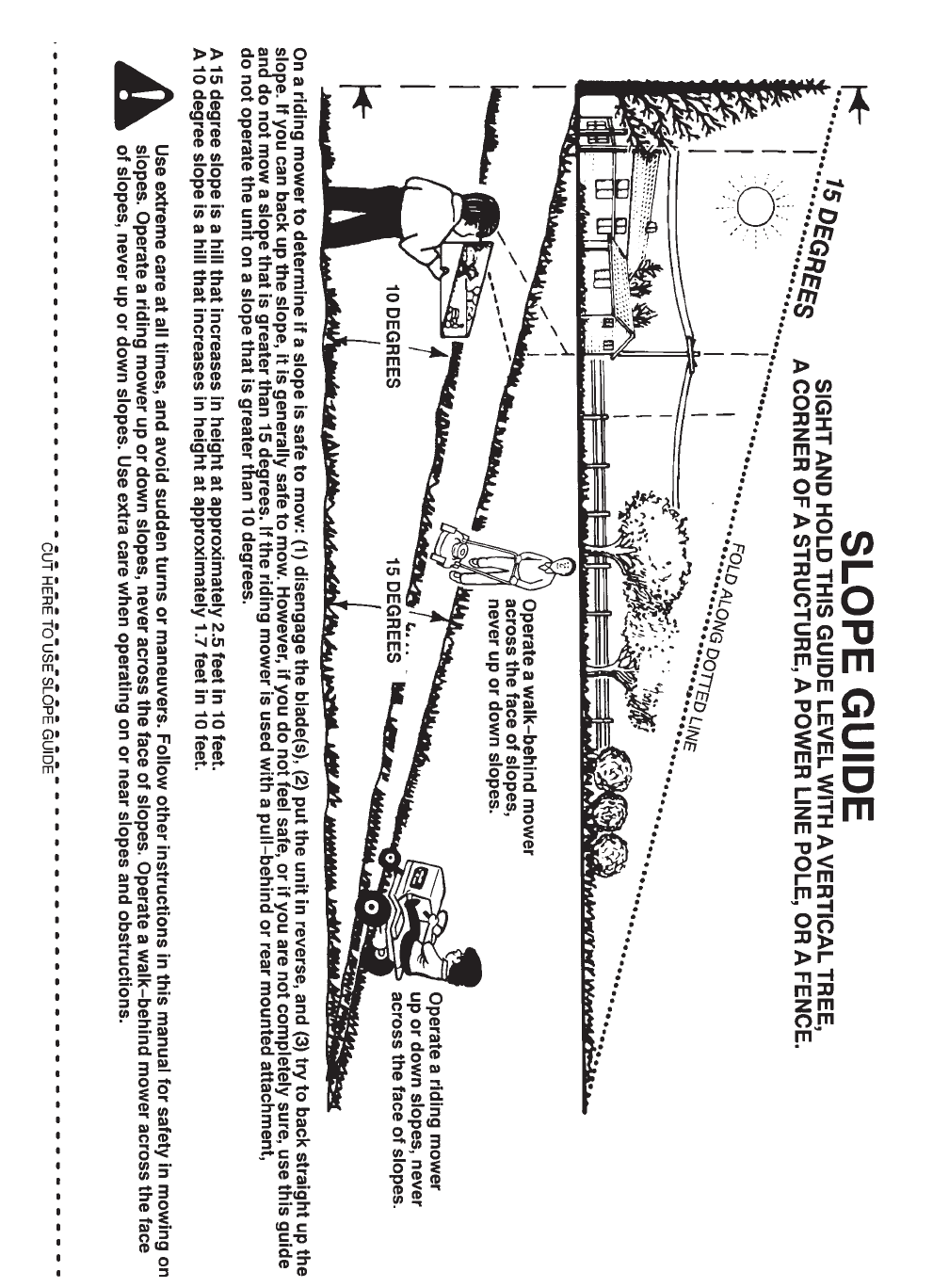 SLOPE GUIDE

SIGHT AND HOLD THIS GUIDE LEVEL WITH A VERTICAL TREE, A CORNER OF A STRUCTURE, A POWER LINE POLE, OR A FENCE.

15 DEGREES

FOLD ALONG DOTTED LINE

Operate a walk–behind mower across the face of slopes, never up or down slopes.

Operate a riding mower up or down slopes, never across the face of slopes.

10 DEGREES

15 DEGREES

On a riding mower to determine if a slope is safe to mow: (1) disengage the blade(s), (2) put the unit in reverse, and (3) try to back straight up the slope. If you can back up the slope, it is generally safe to mow. However, if you do not feel safe, or if you are not completely sure, use this guide and do not mow a slope that is greater than 15 degrees. If the riding mower is used with a pull–behind or rear mounted attachment, do not operate the unit on a slope that is greater than 10 degrees.

A 15 degree slope is a hill that increases in height at approximately 2.5 feet in 10 feet.
A 10 degree slope is a hill that increases in height at approximately 1.7 feet in 10 feet.

Use extreme care at all times, and avoid sudden turns or maneuvers. Follow other instructions in this manual for safety in mowing on slopes. Operate a riding mower up or down slopes, never across the face of slopes. Operate a walk–behind mower across the face of slopes, never up or down slopes. Use extra care when operating on or near slopes and obstructions.

CUT HERE TO USE SLOPE GUIDE