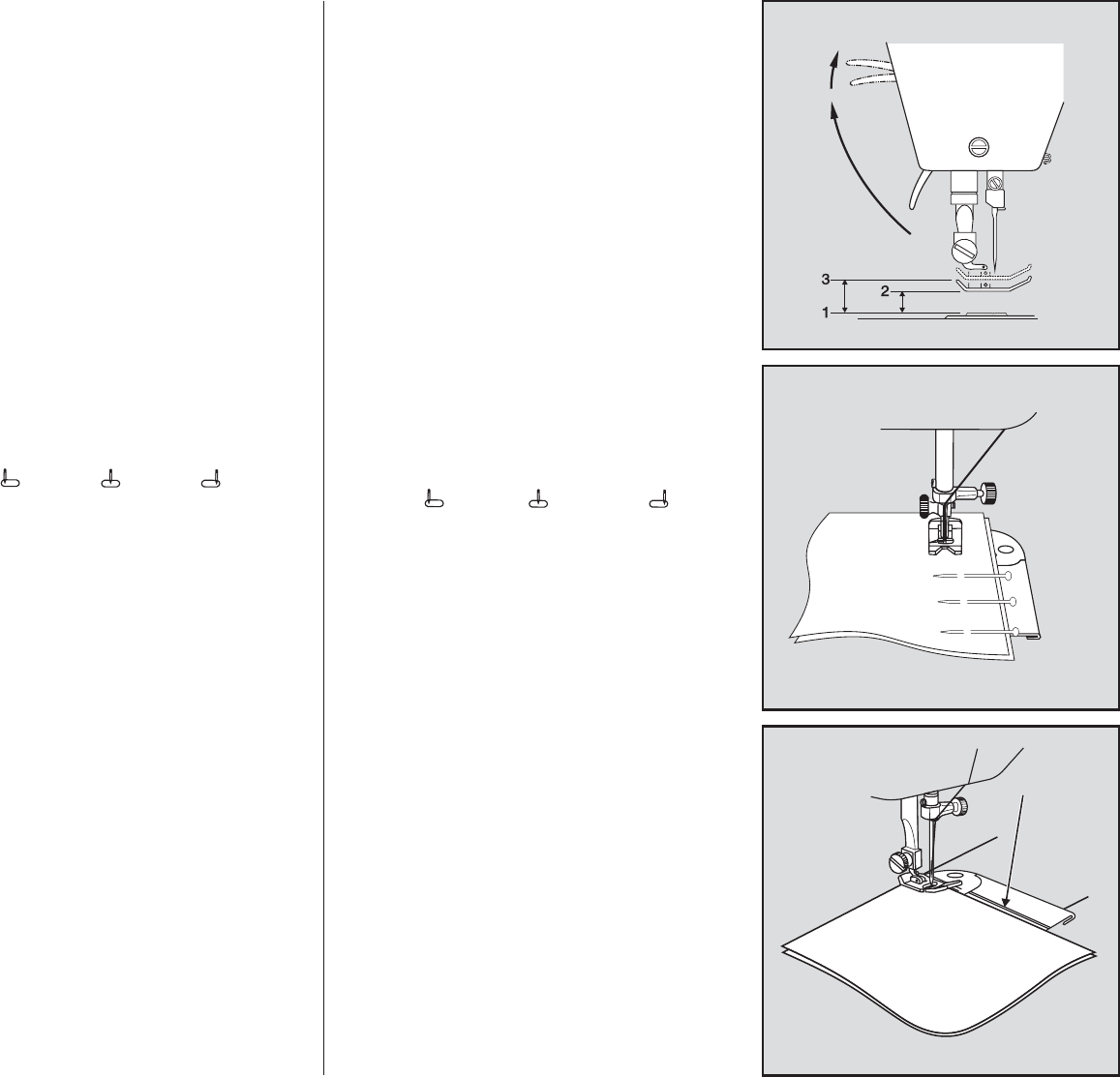 3
2
1