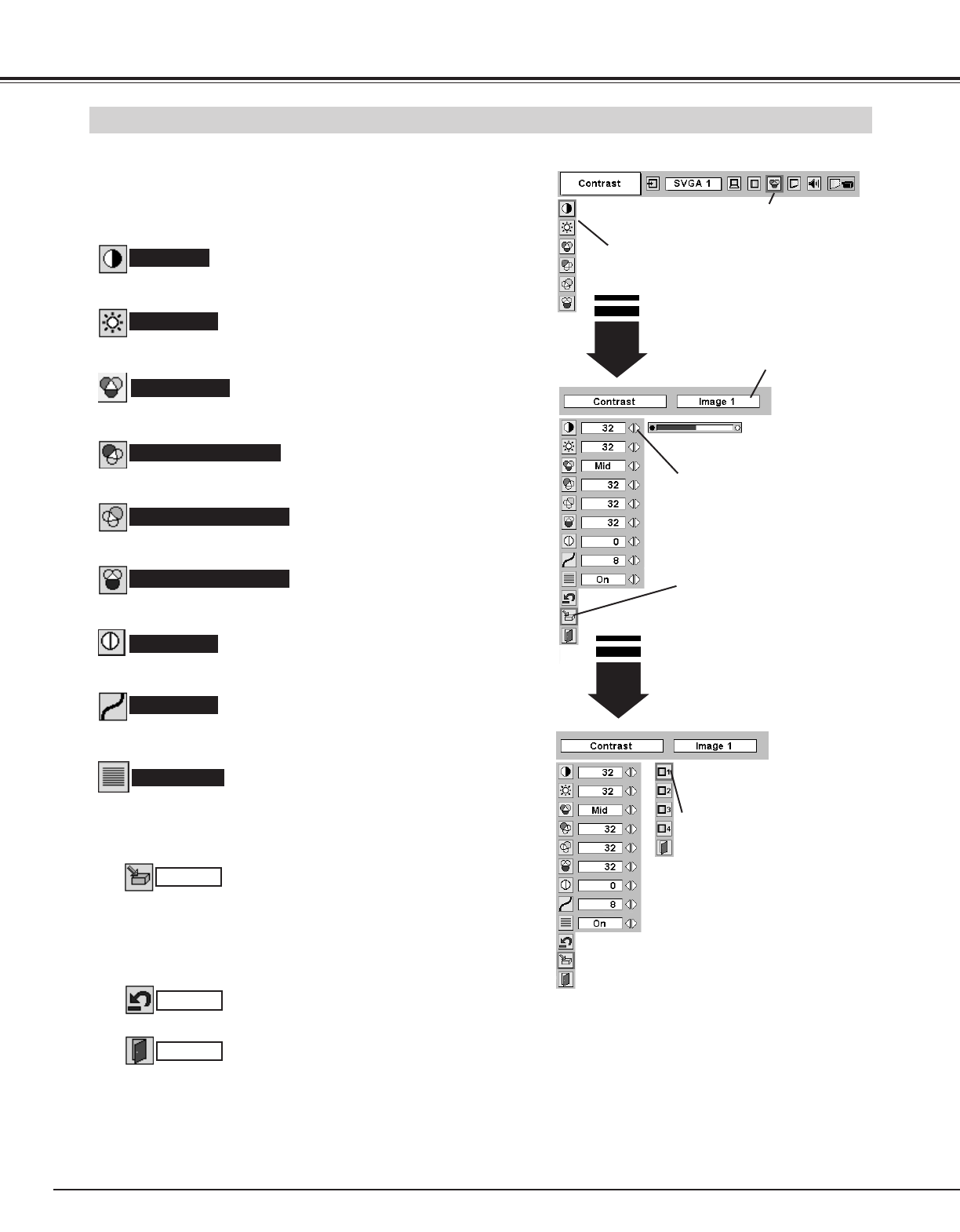 Contrast
SVGA 1

Contrast
Image 1
32
32
Mid
32
32
32
0
8
On

Contrast
Image 1
32
32
Mid
32
32
32
0
8
On
1
2
3
4