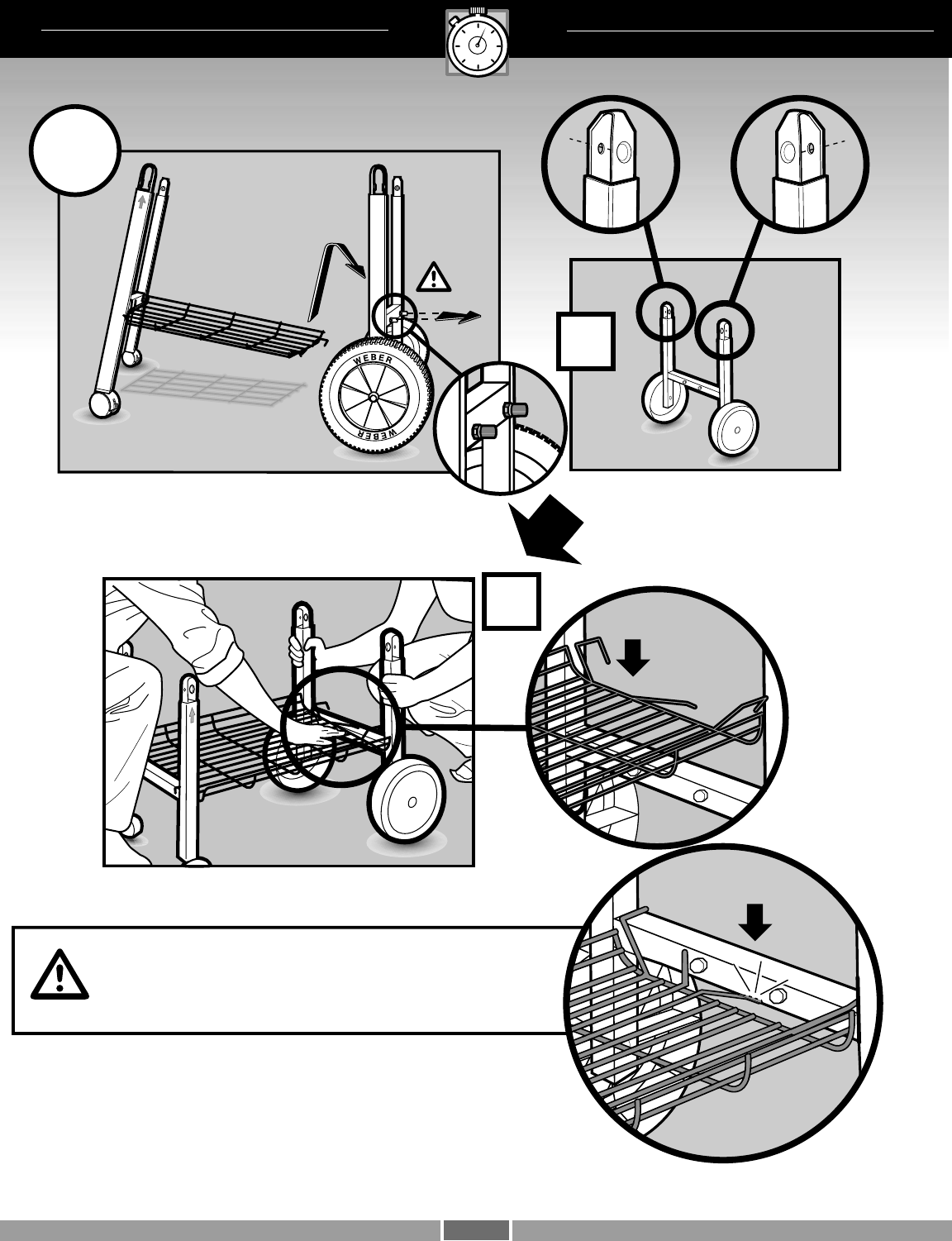 WEBER
WEBER