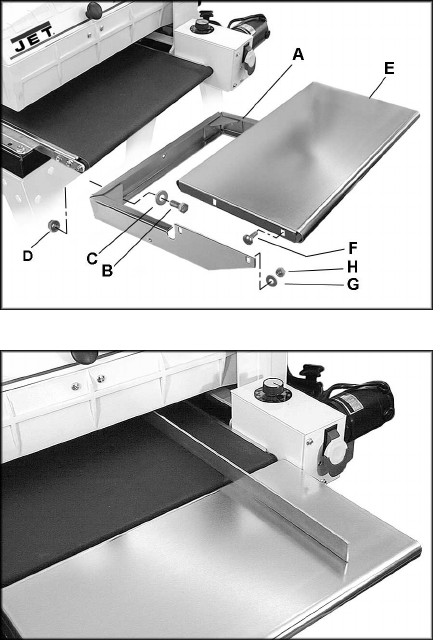 JET

A

E

D

C

B

F

H

G