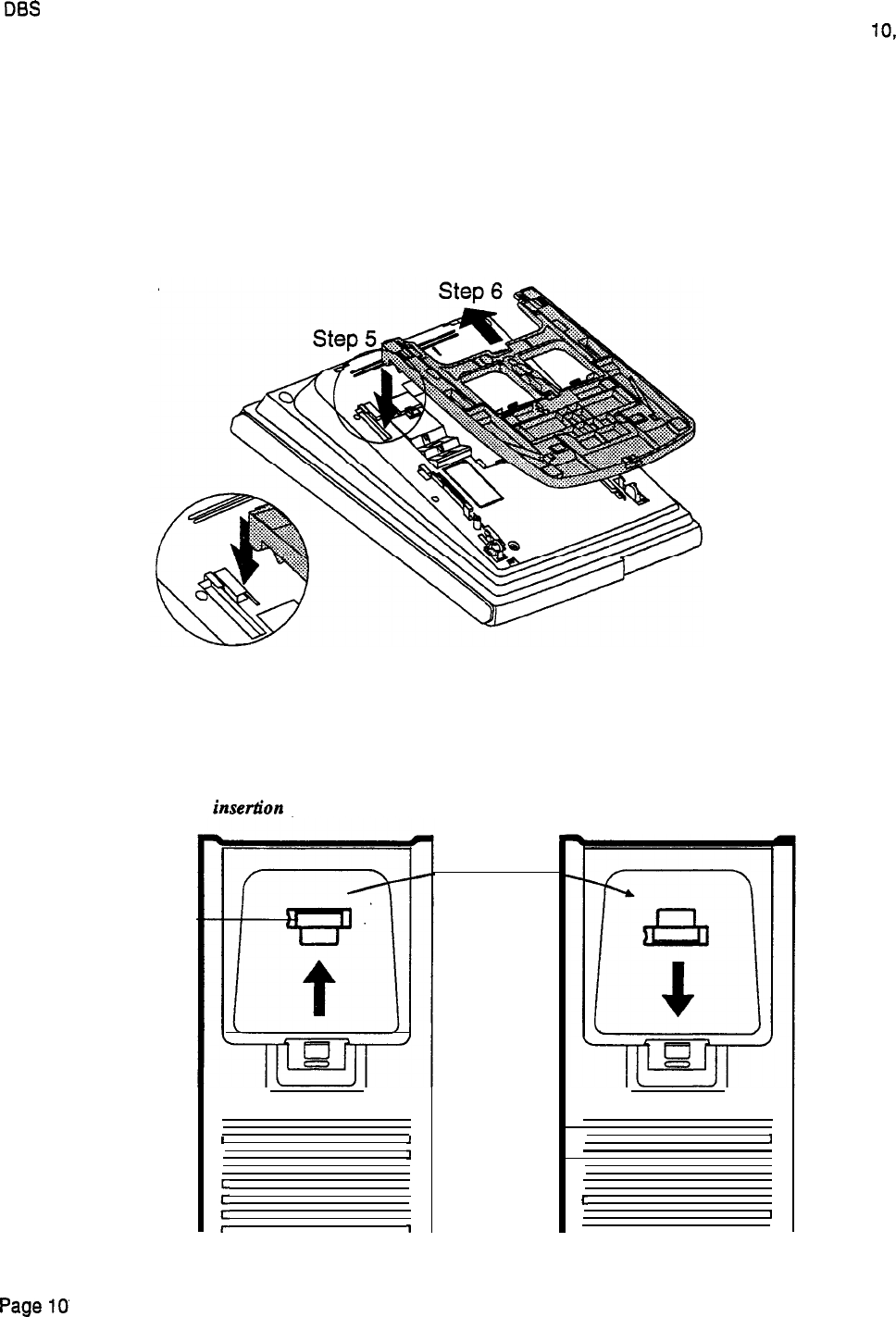 DBS

10,

Step 6

Step 5

insertion

Page 10