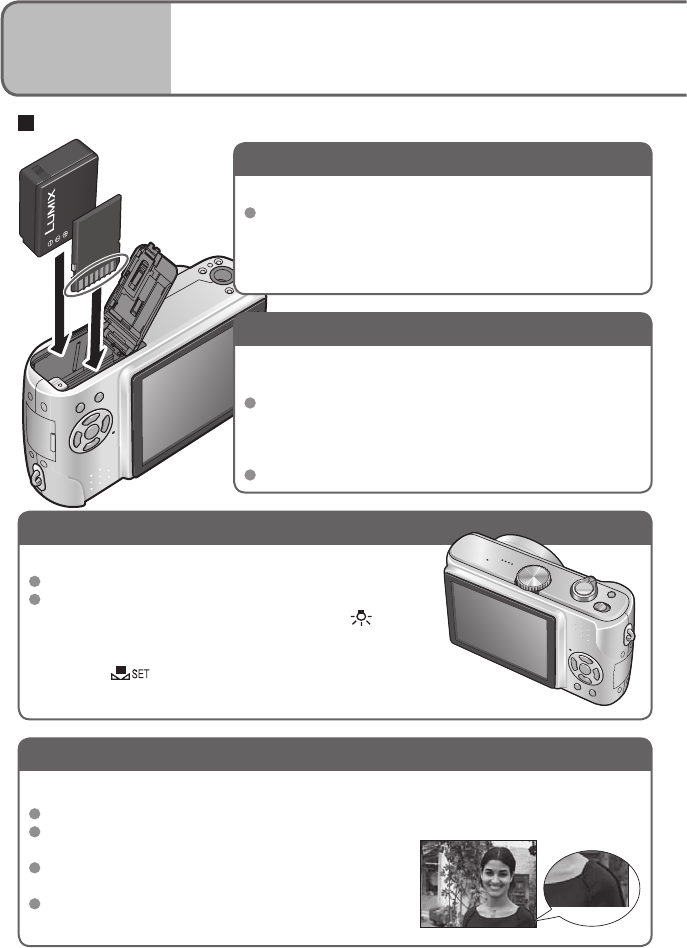 LUMIX

SET