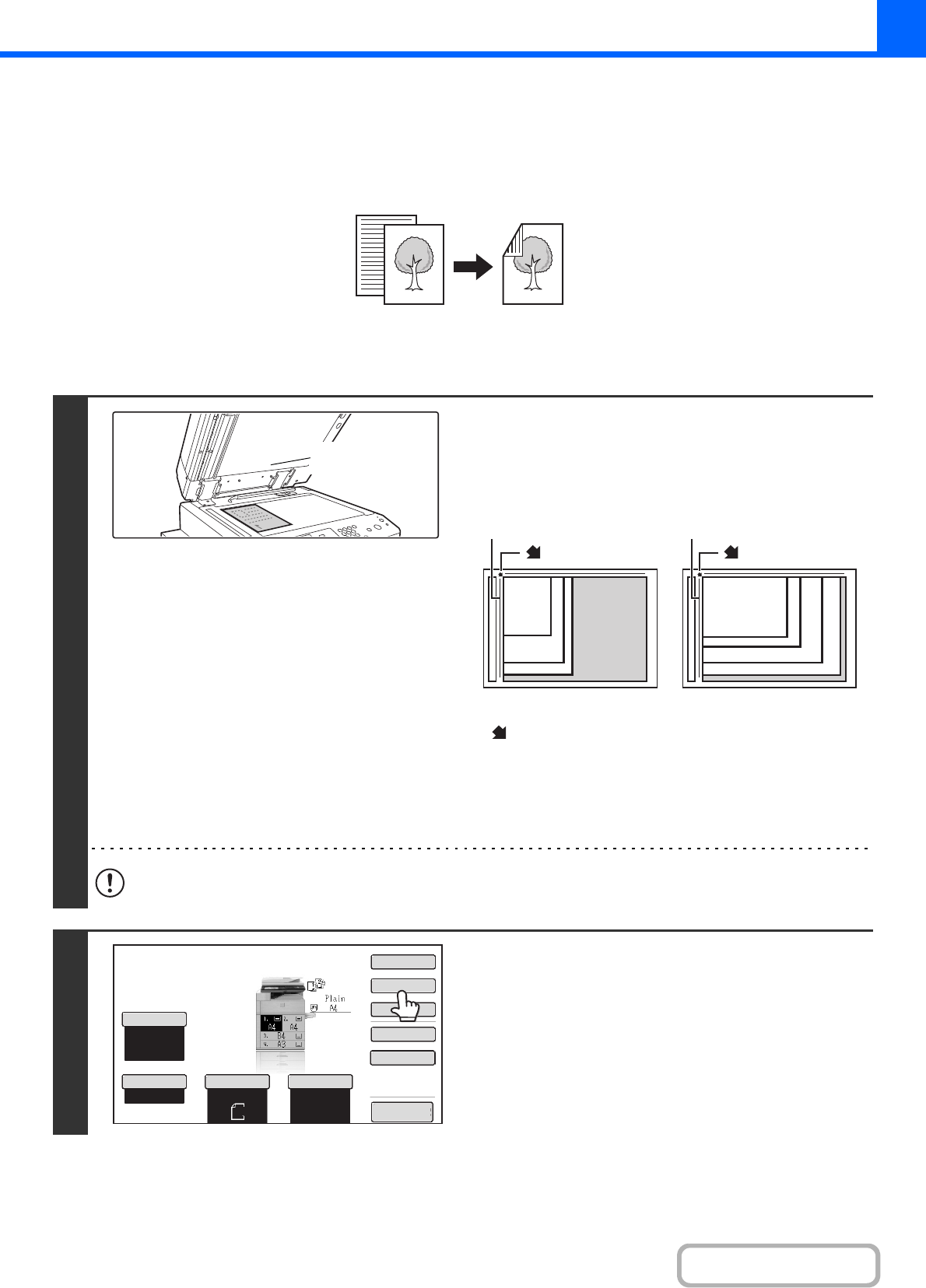 Plain
A4

1.
A4
2.
A4
3.
B4
4.
A3