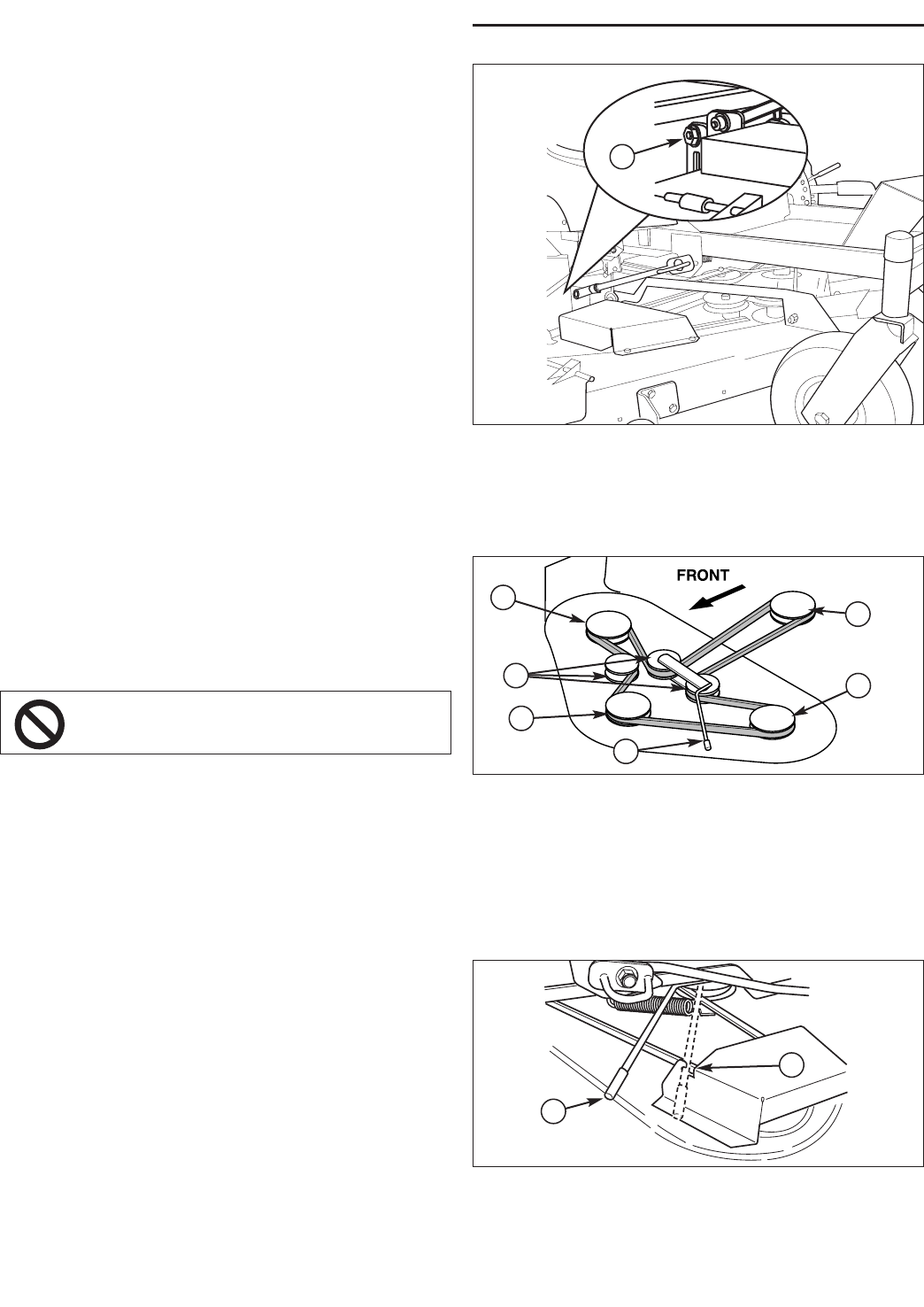 FRONT